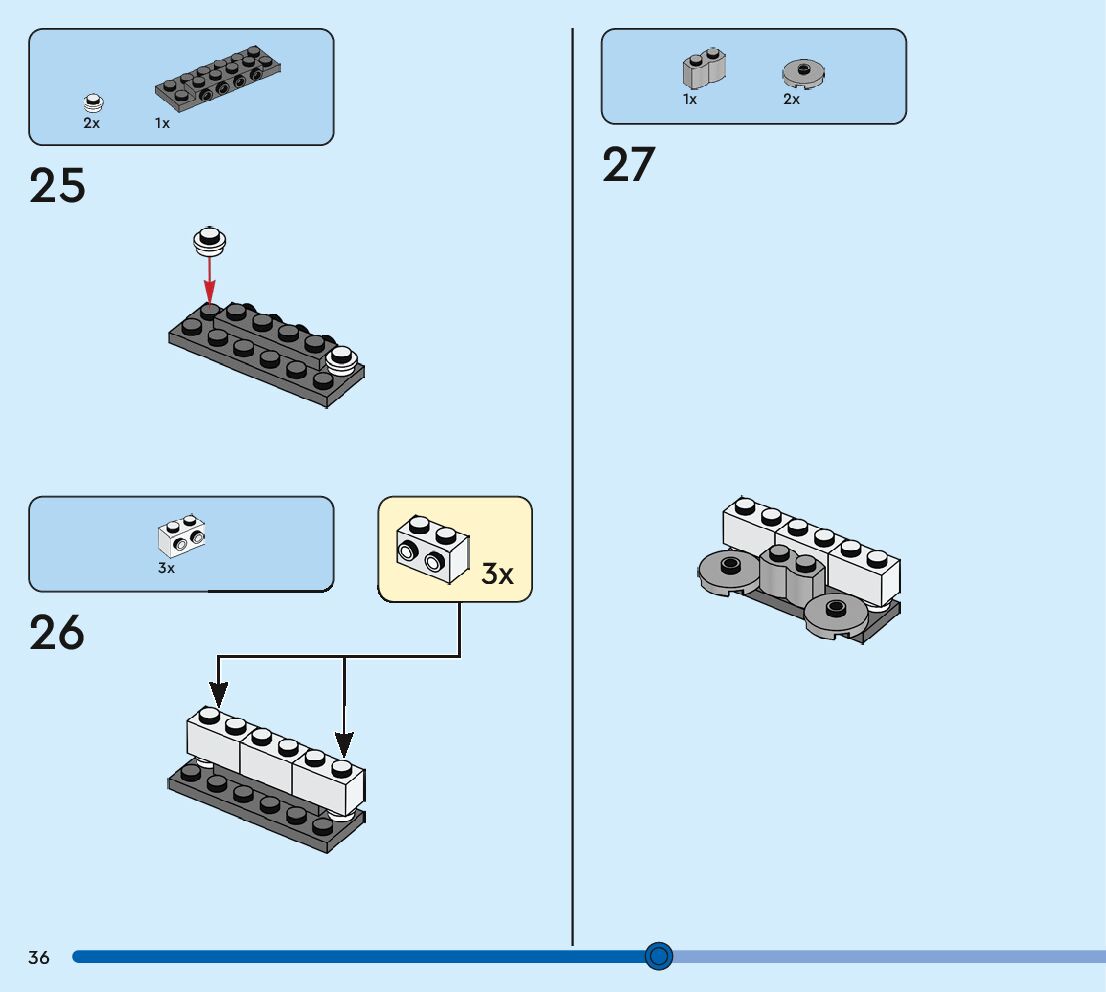 2x 1x

25

3x

3x

26

1x 2x

27

36