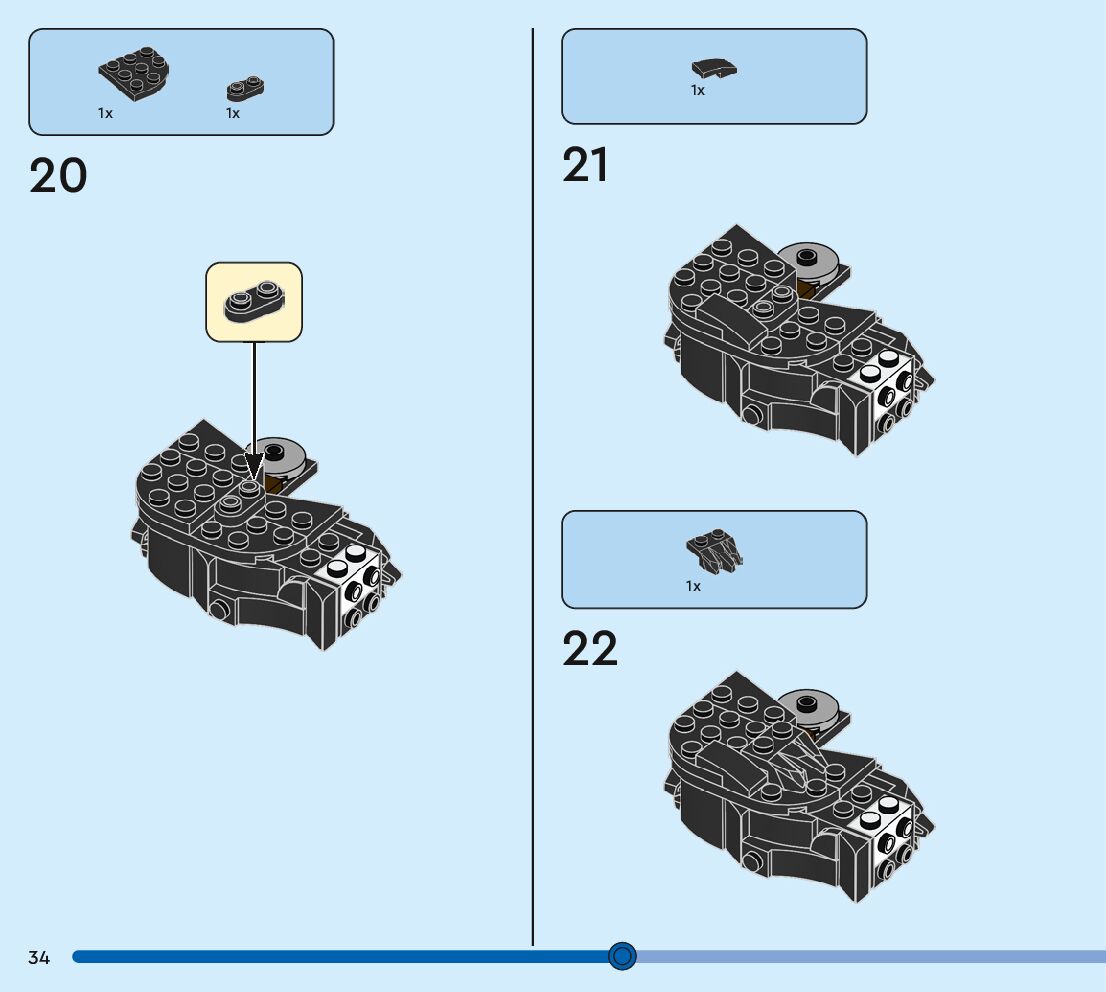 1x 1x

20

1x

21

1x

22

34