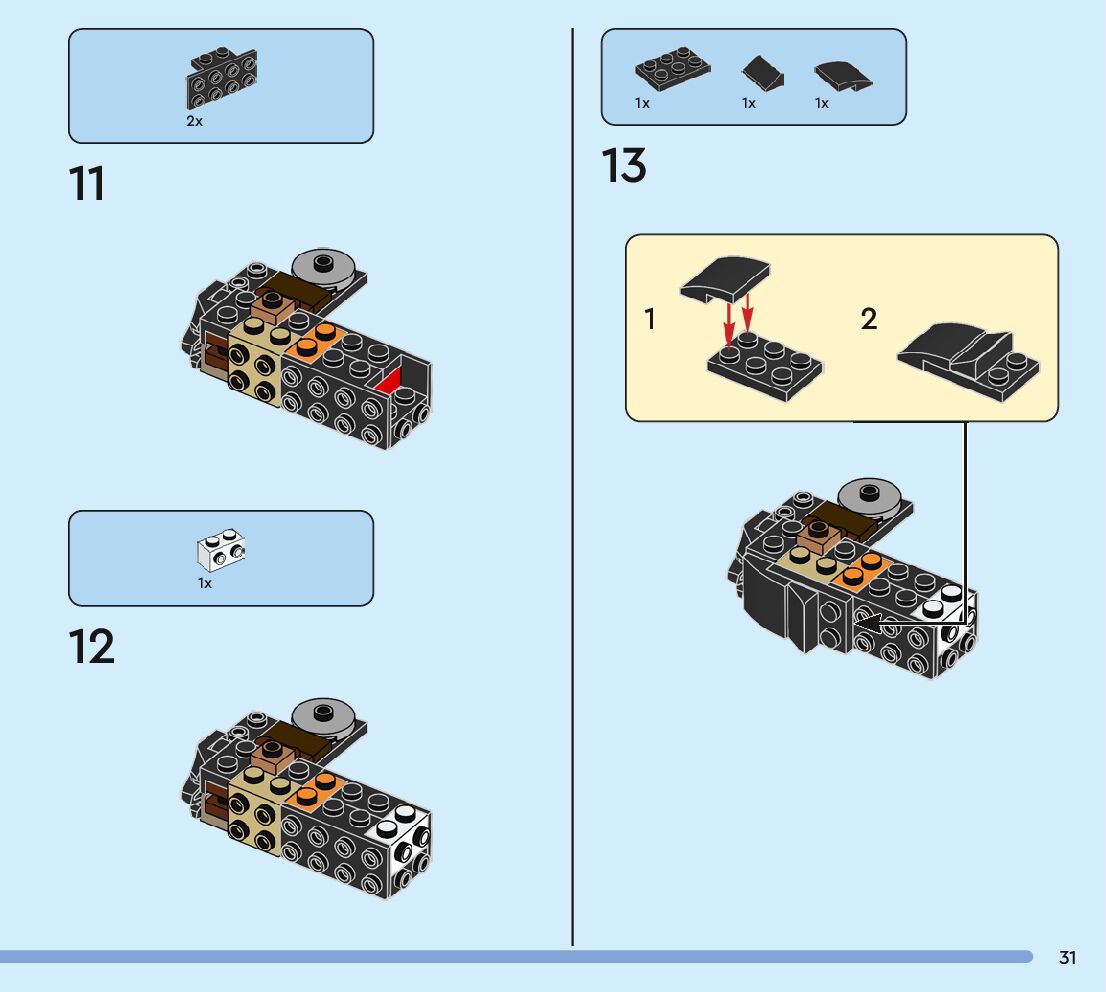 2x

11

1x

12

1x 1x 1x

13

1

2

31