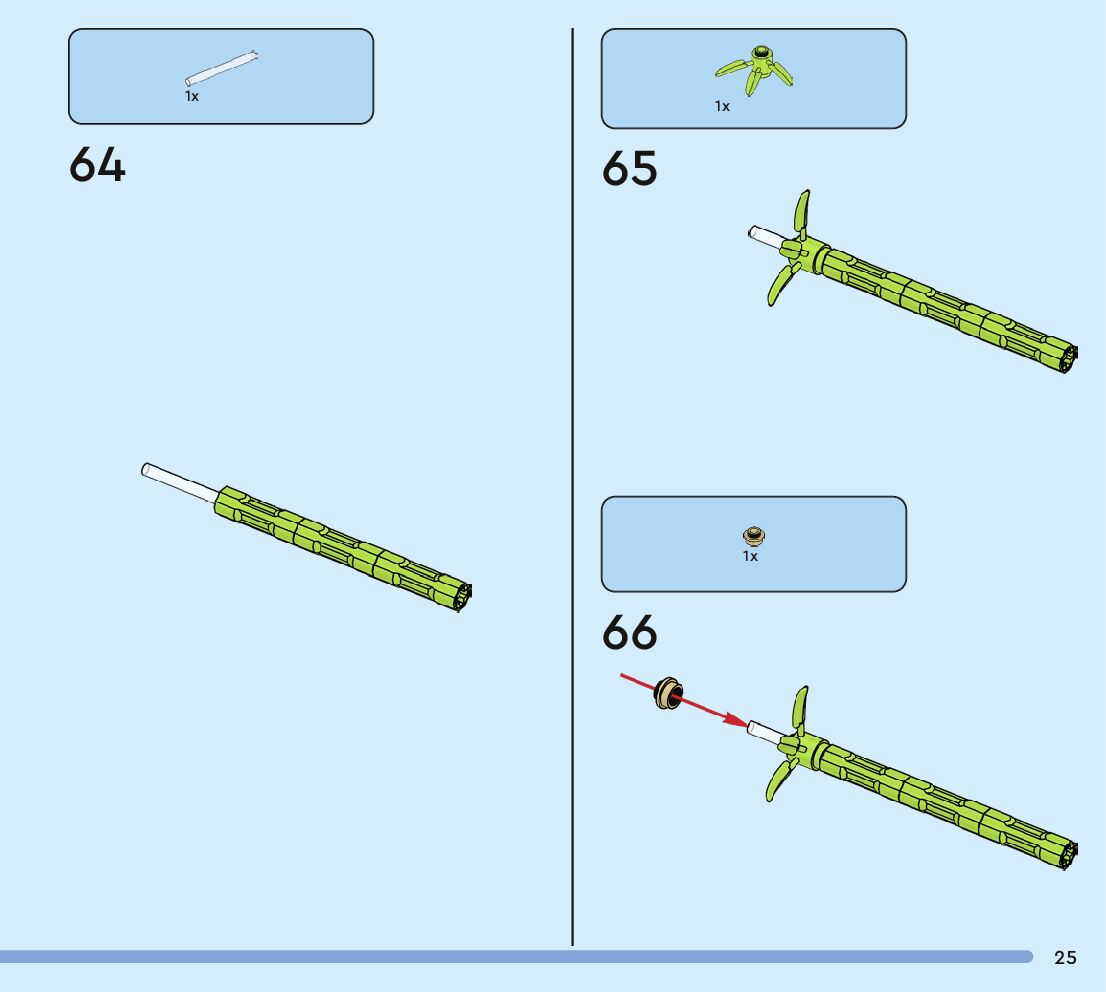 1x

64

1x

65

1x

66

25