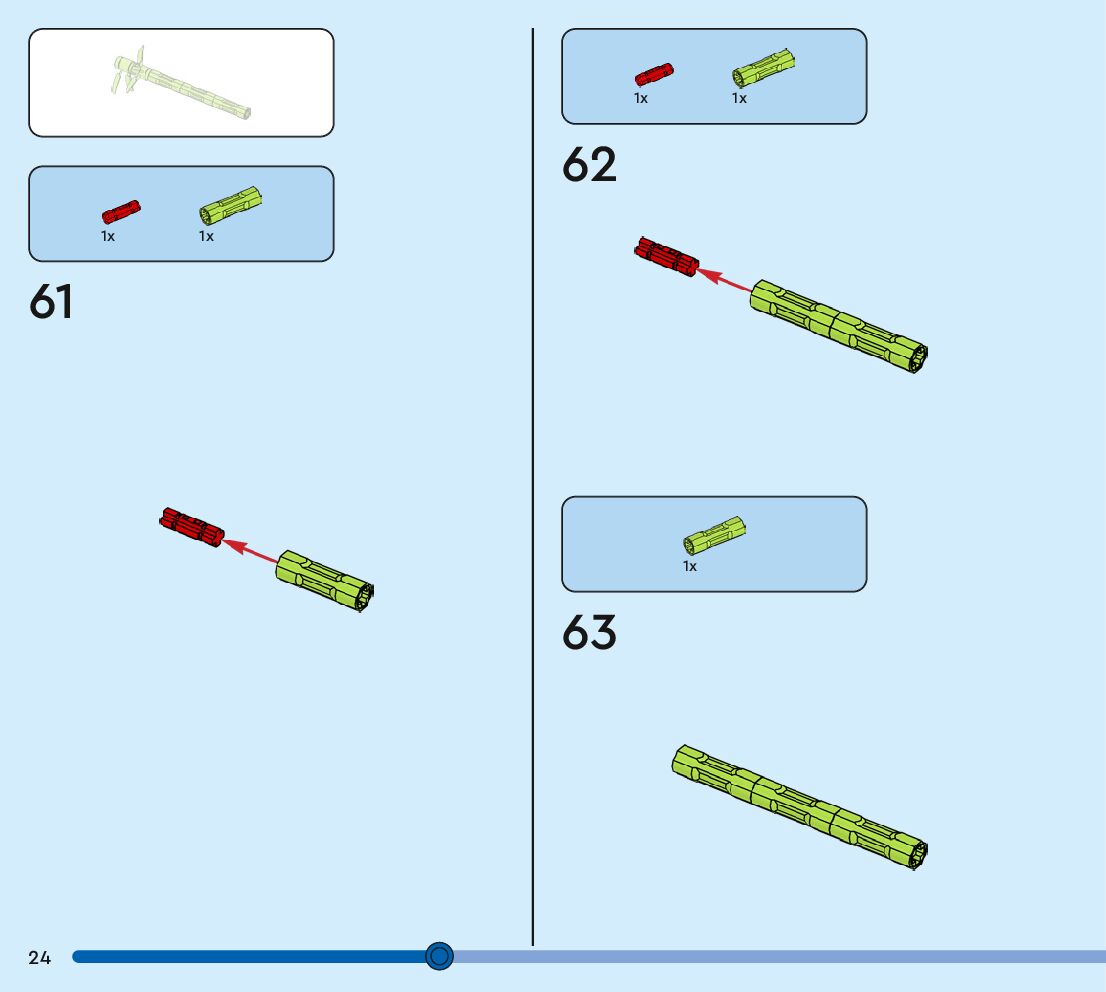 1x 1x

61

1x 1x

62

1x

63

24