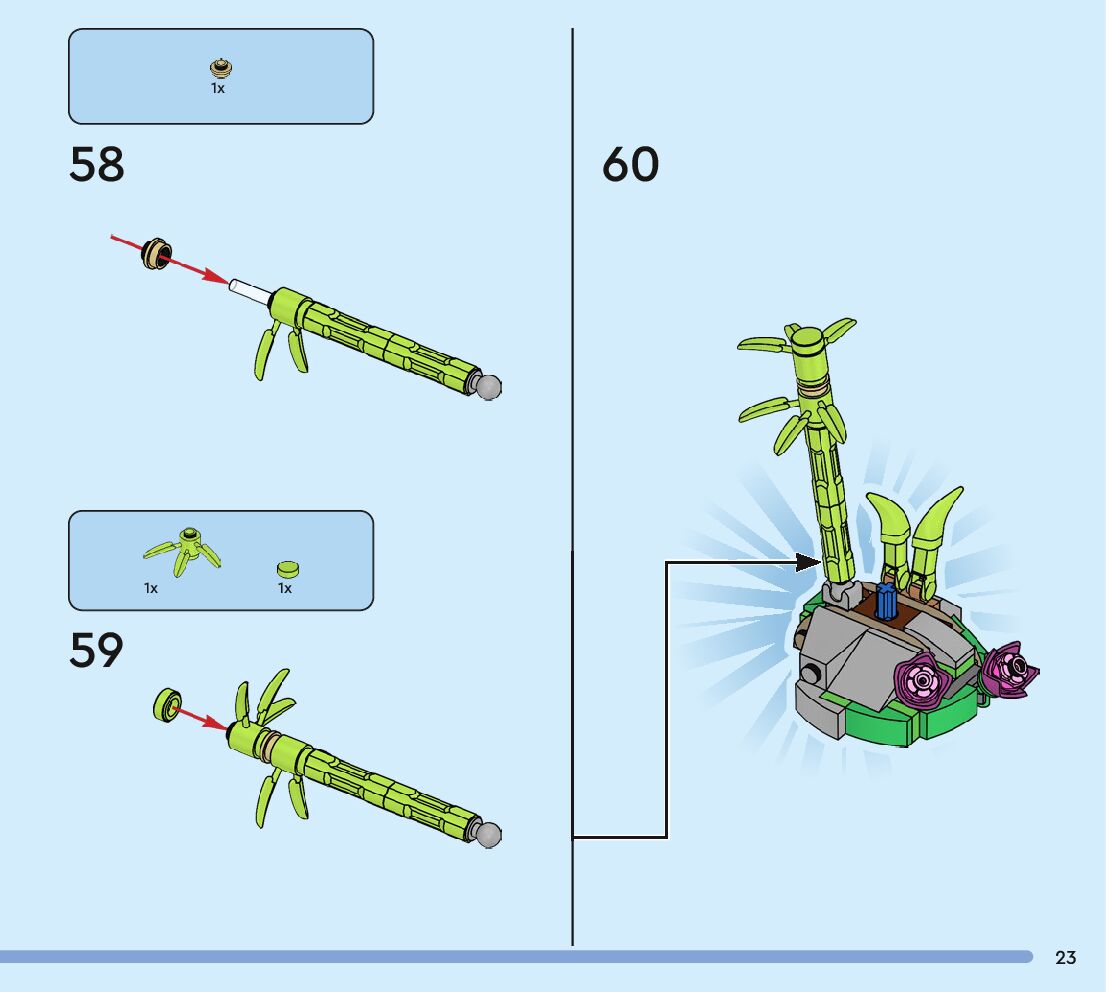 1x

58

1x

1x

59

60

23