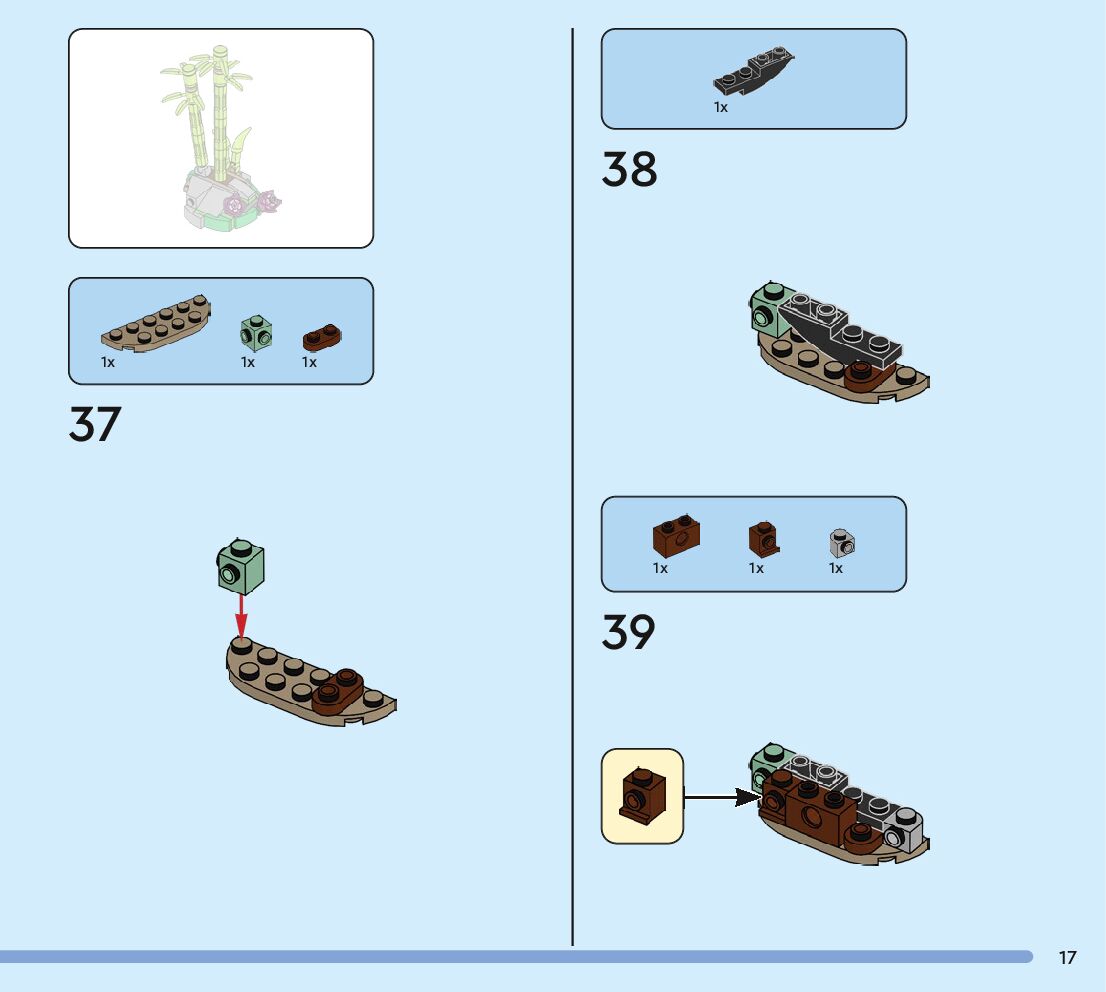 1x 1x 1x

37

1x

38

1x 1x 1x

39

17