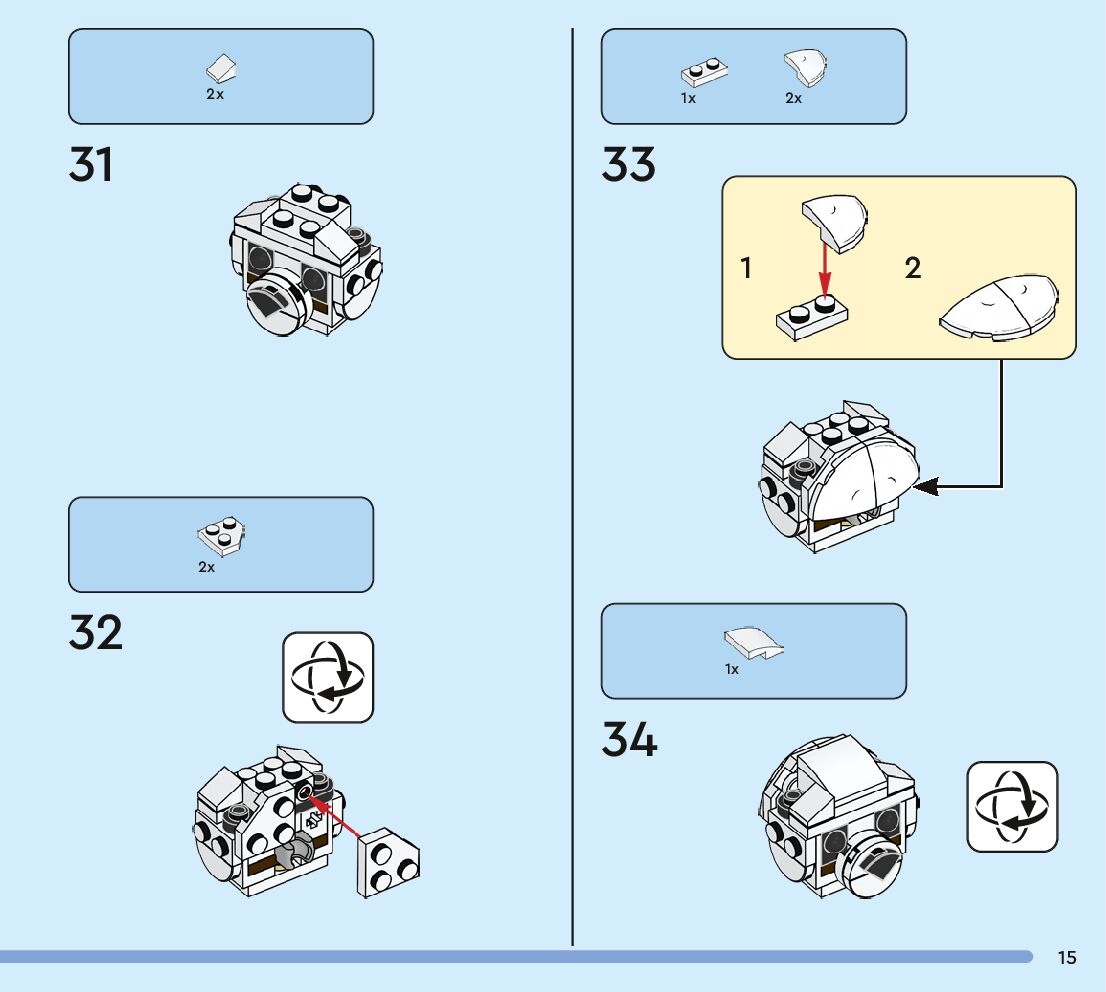 2x

31

2x

32

1x 2x

33

1

2

1x

34

15