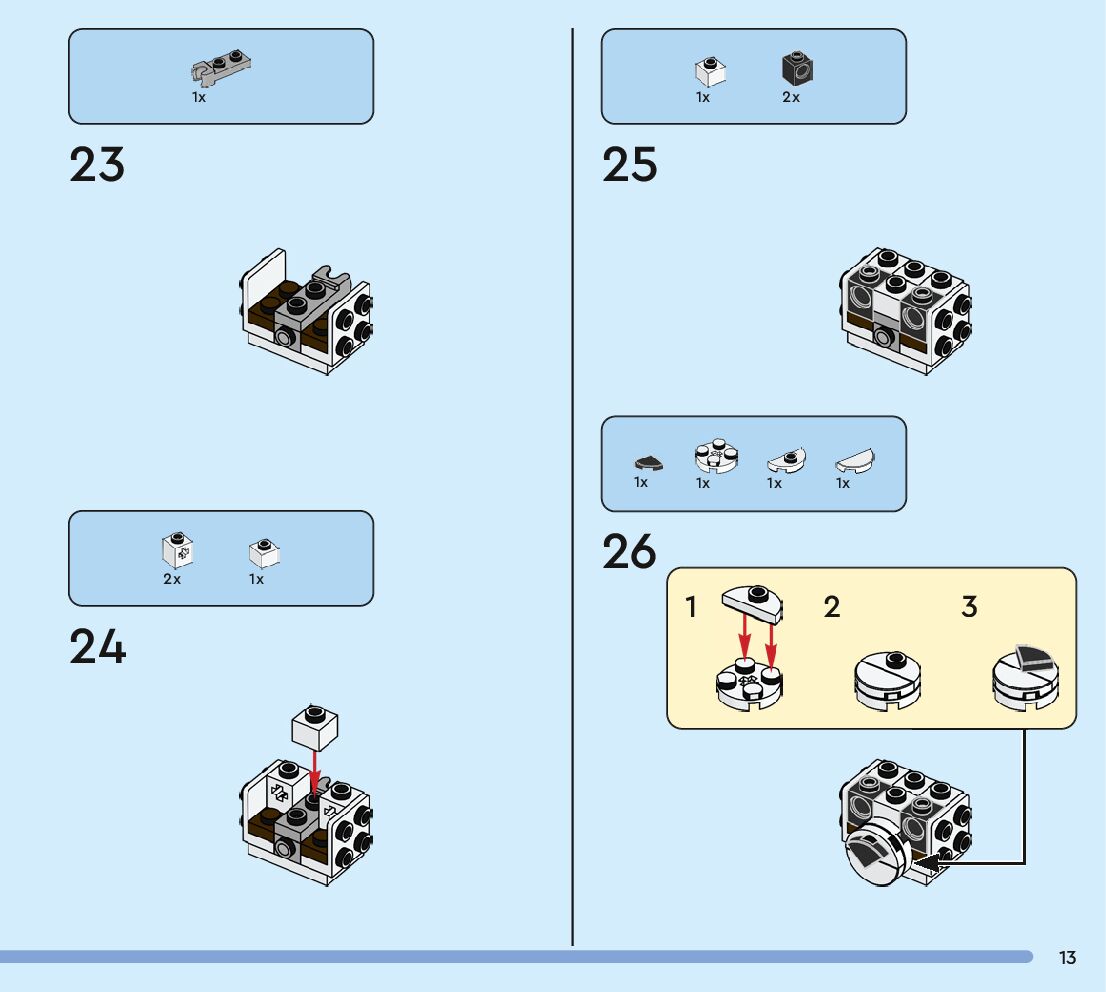 1x

23

2x 1x

24

1x 2x

25

1x 1x 1x 1x

26

1 2 3

13