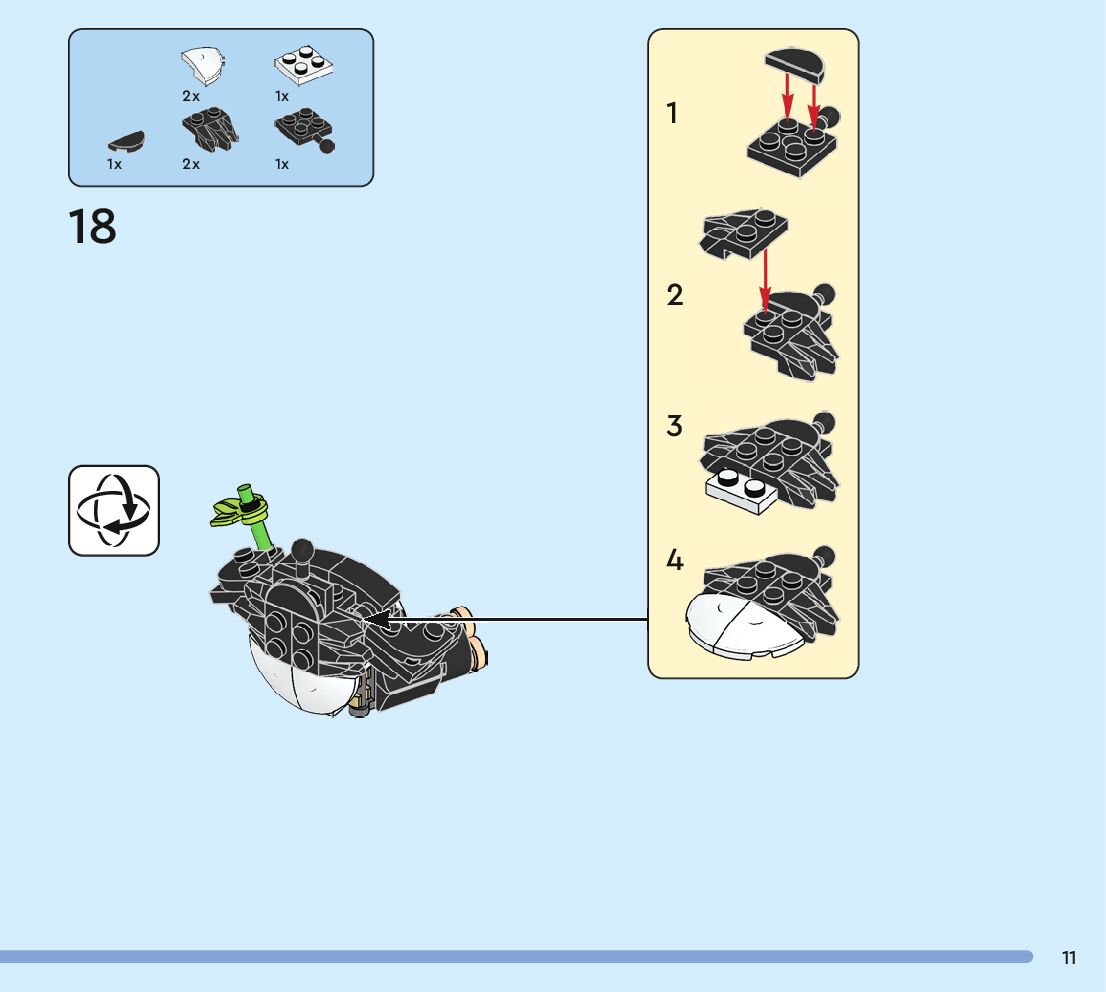 2x
1x
1x
2x
1x

18

1

2

3

4

11