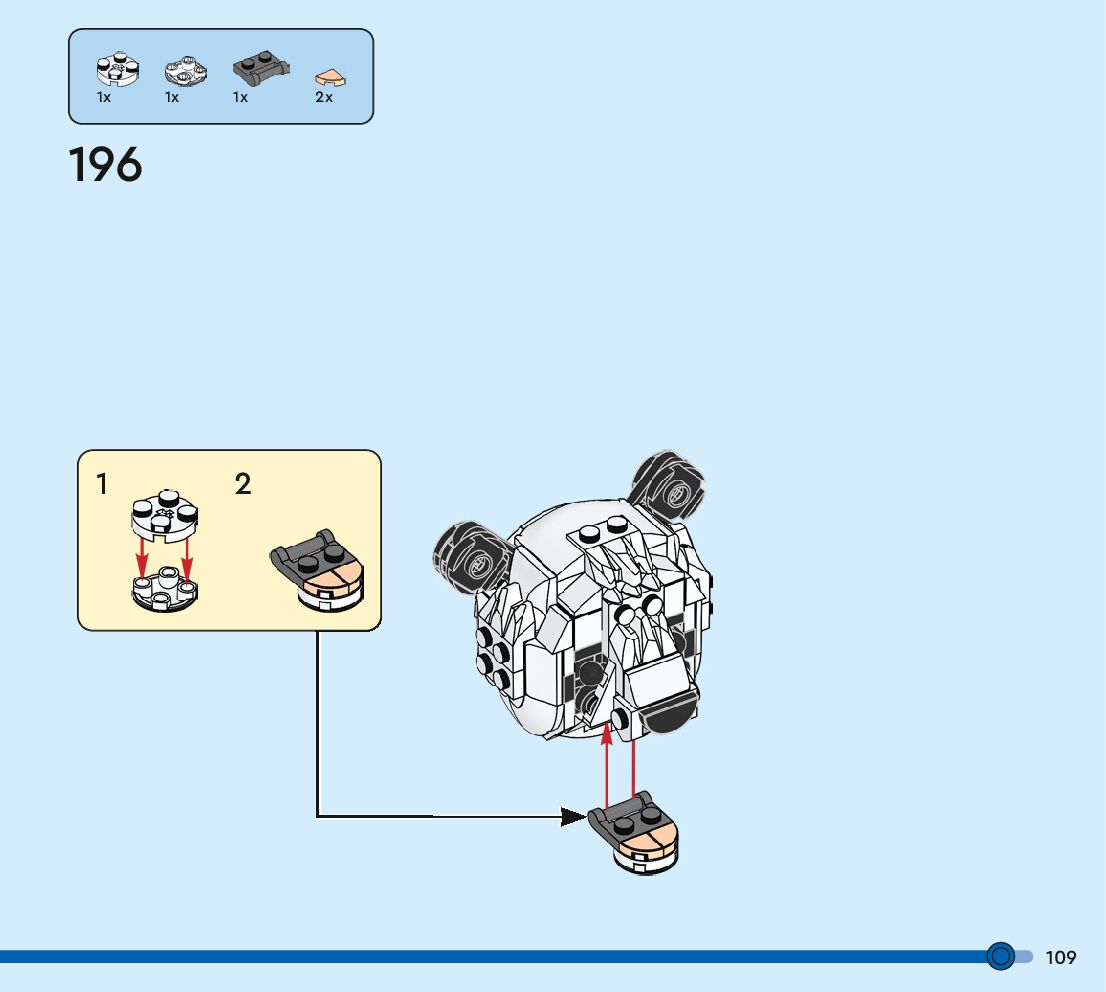 1x 1x 1x 2x

196

1 2

109