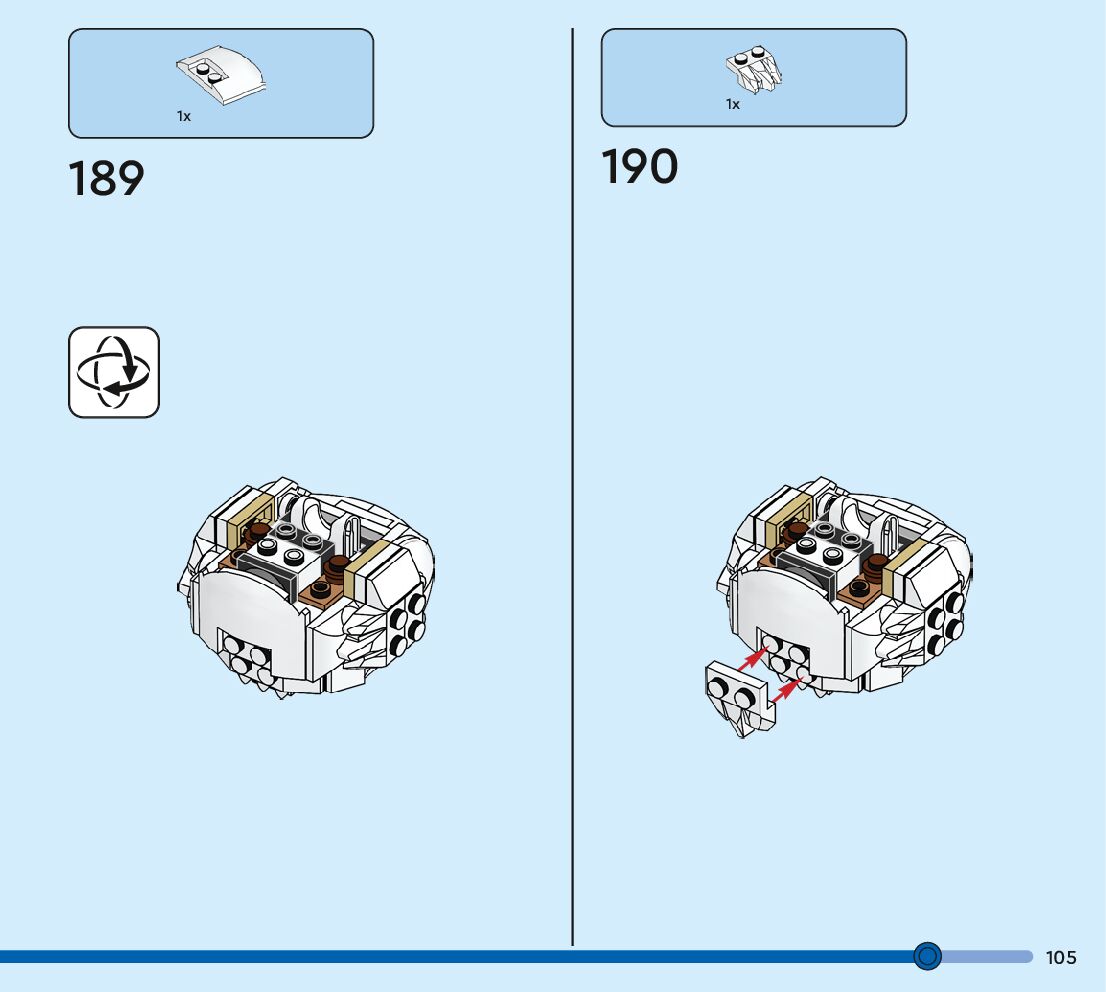 1x

189

1x

190

105