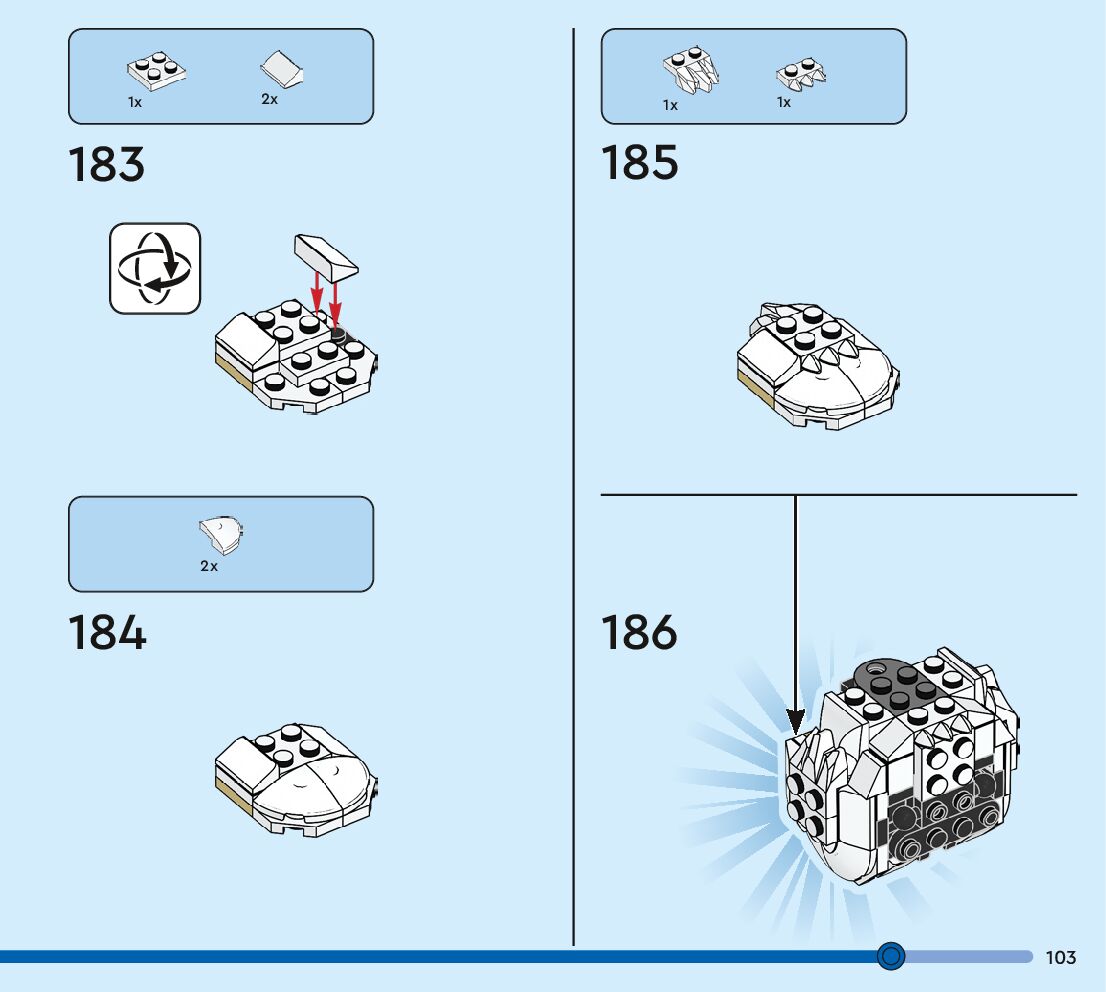 1x 2x

183

2x

184

1x 1x

185

186

103