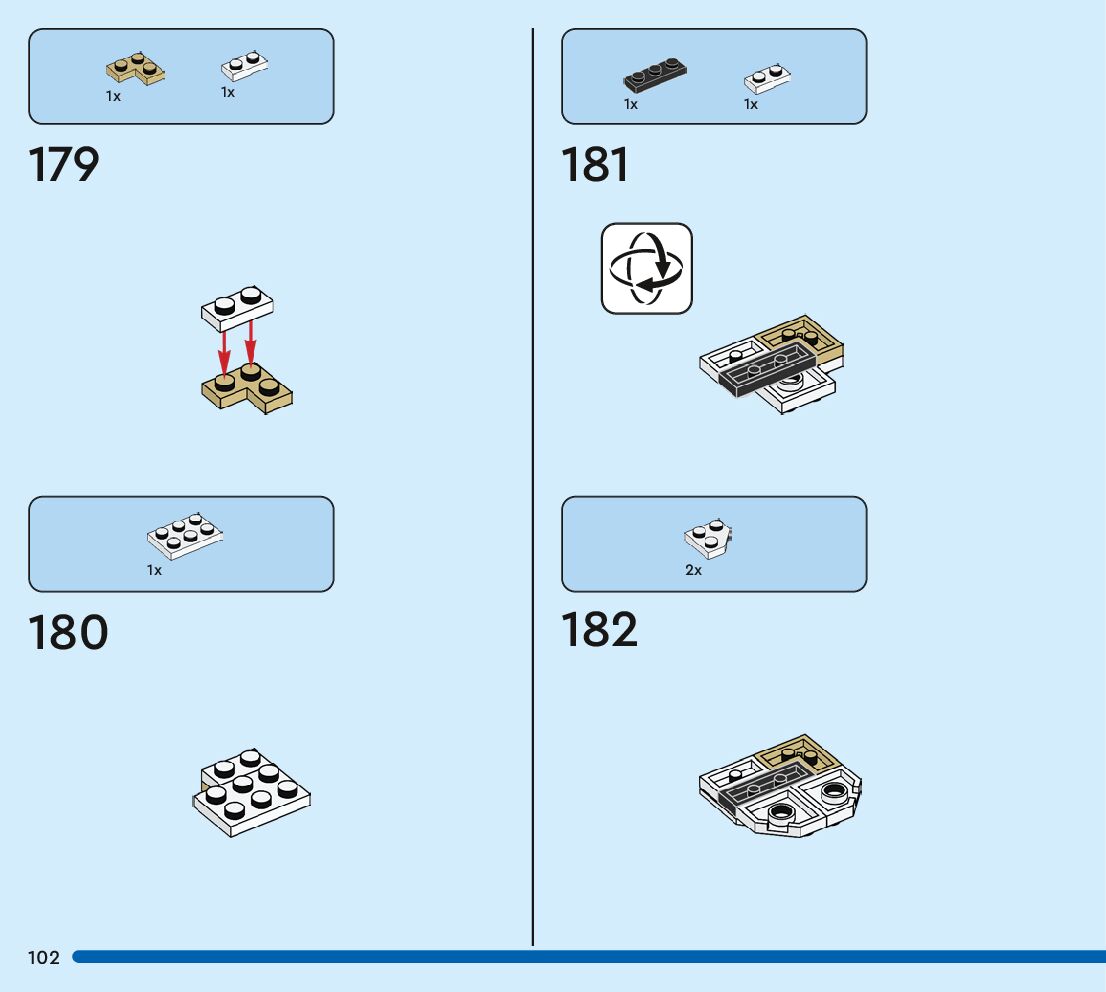 1x 1x

179

1x

180

1x 1x

181

2x

182

102