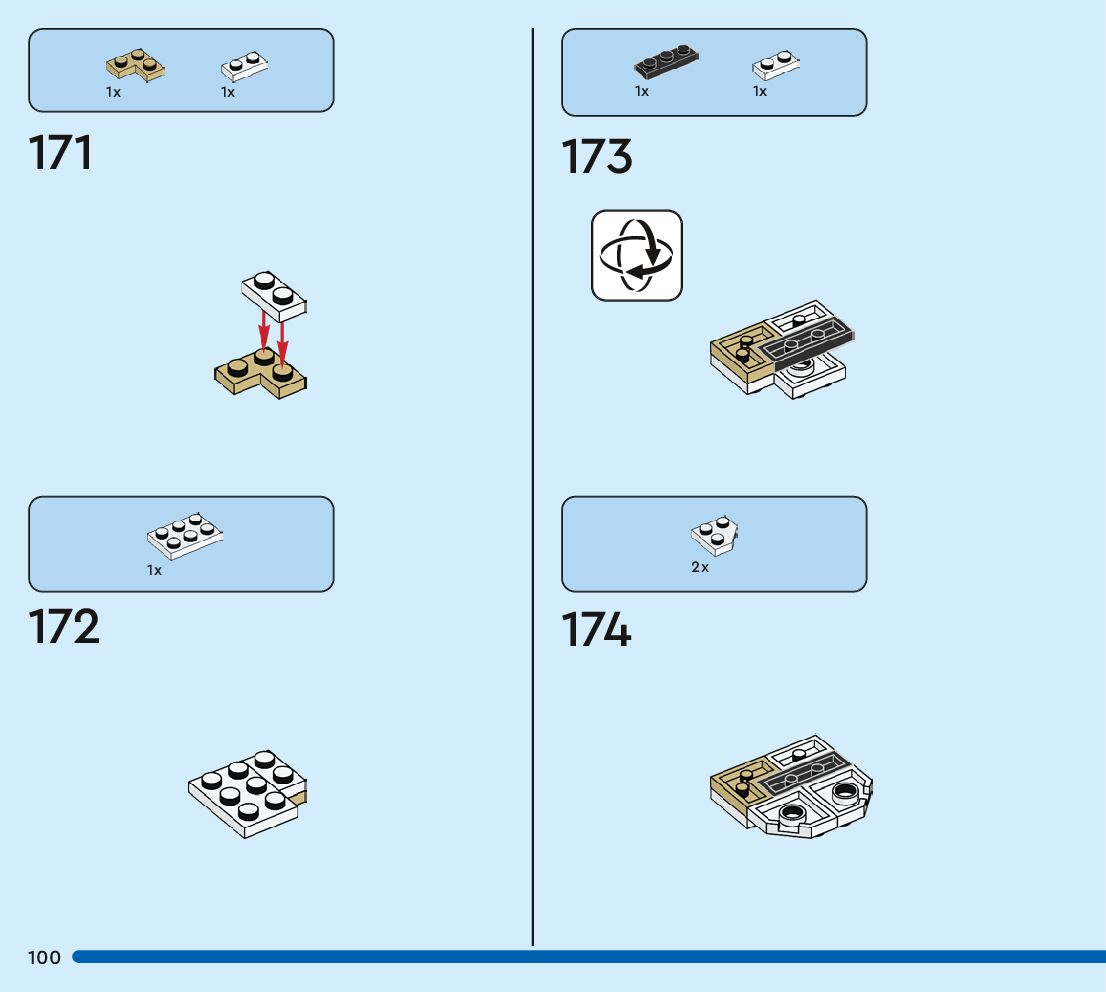 1x 1x

171

1x

172

1x 1x

173

2x

174

100