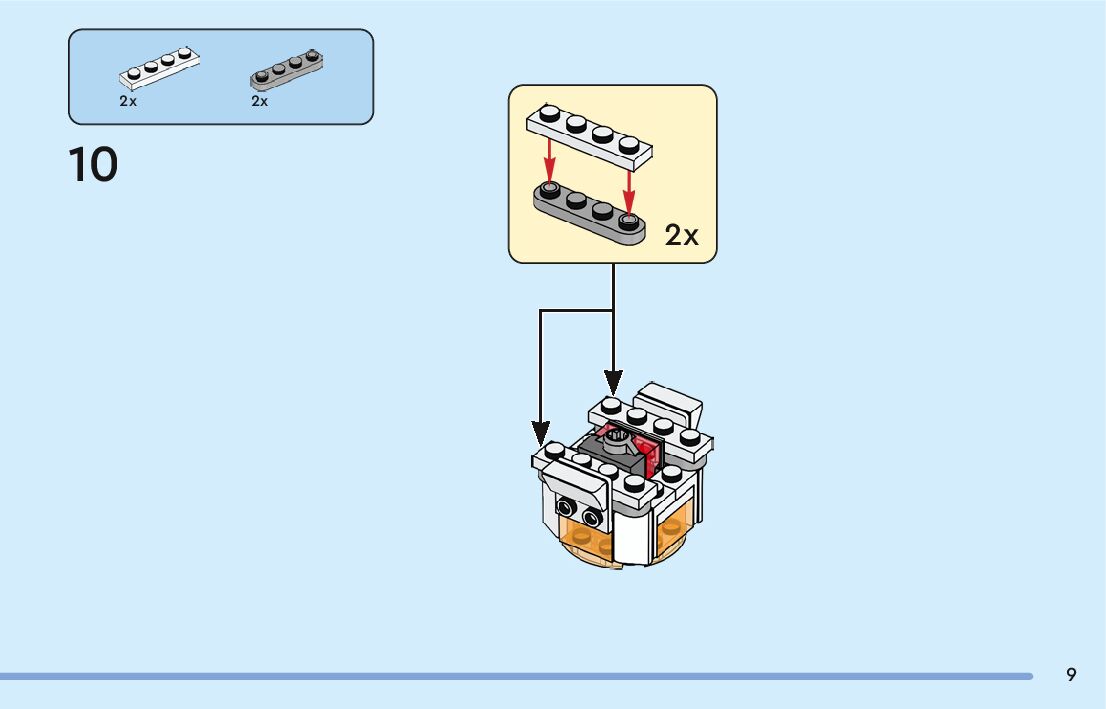 2x
2x

10

2x

9