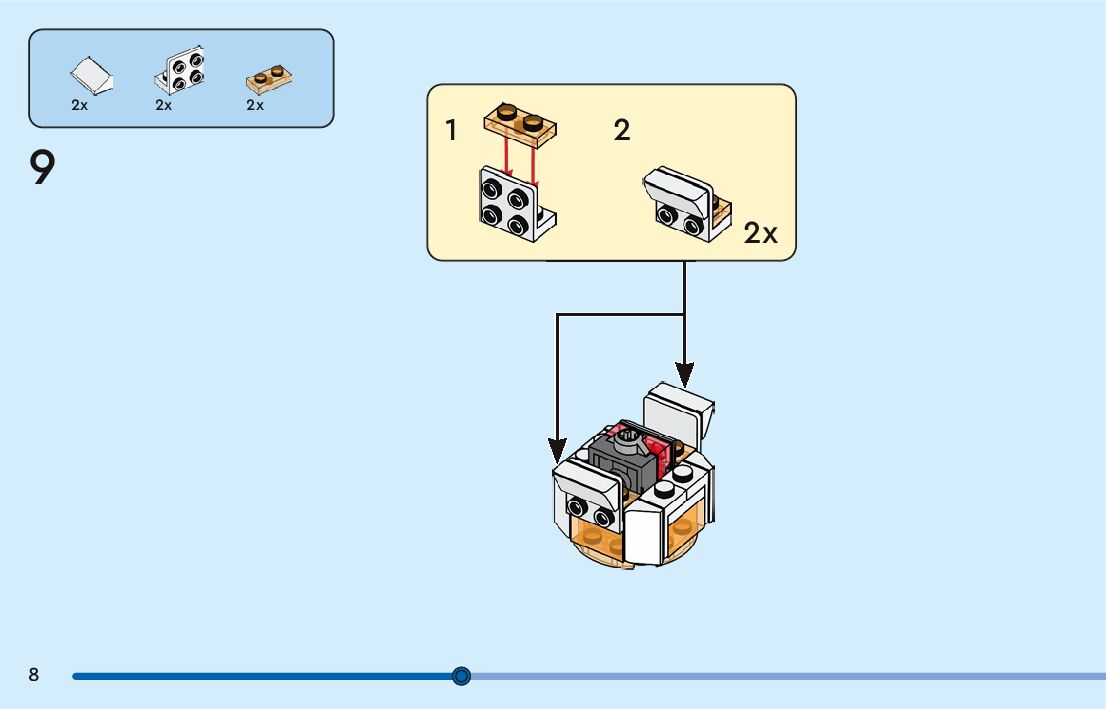 2x
2x
2x

9

1
2
2x

8