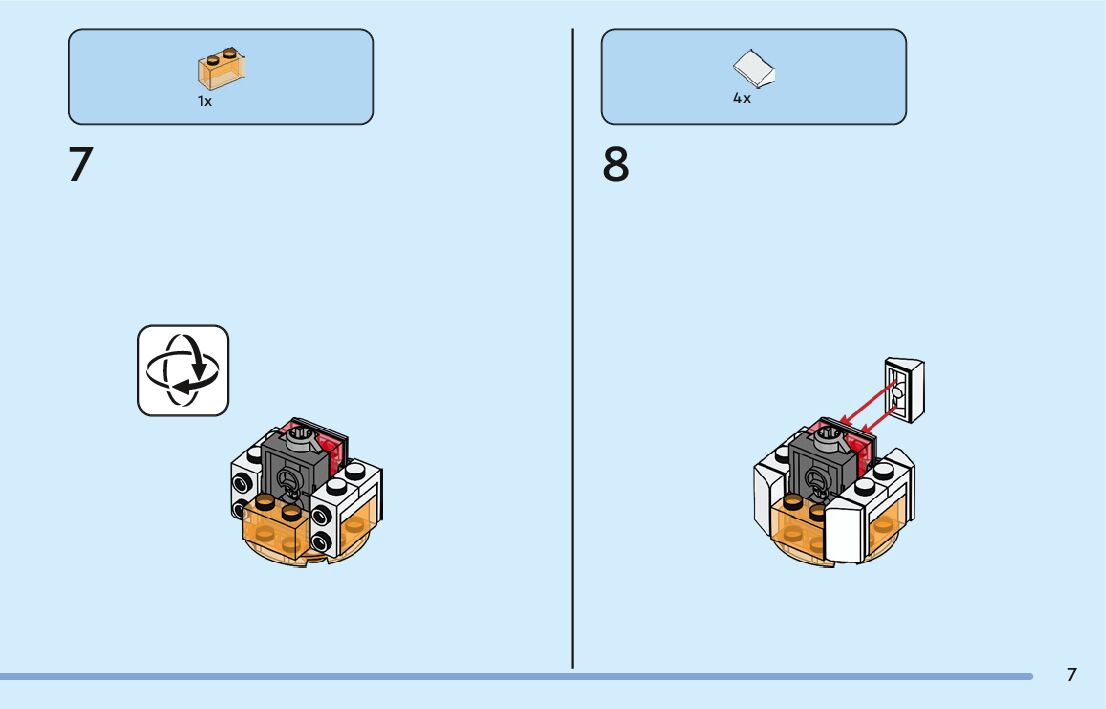 1x

7

4x

8

7