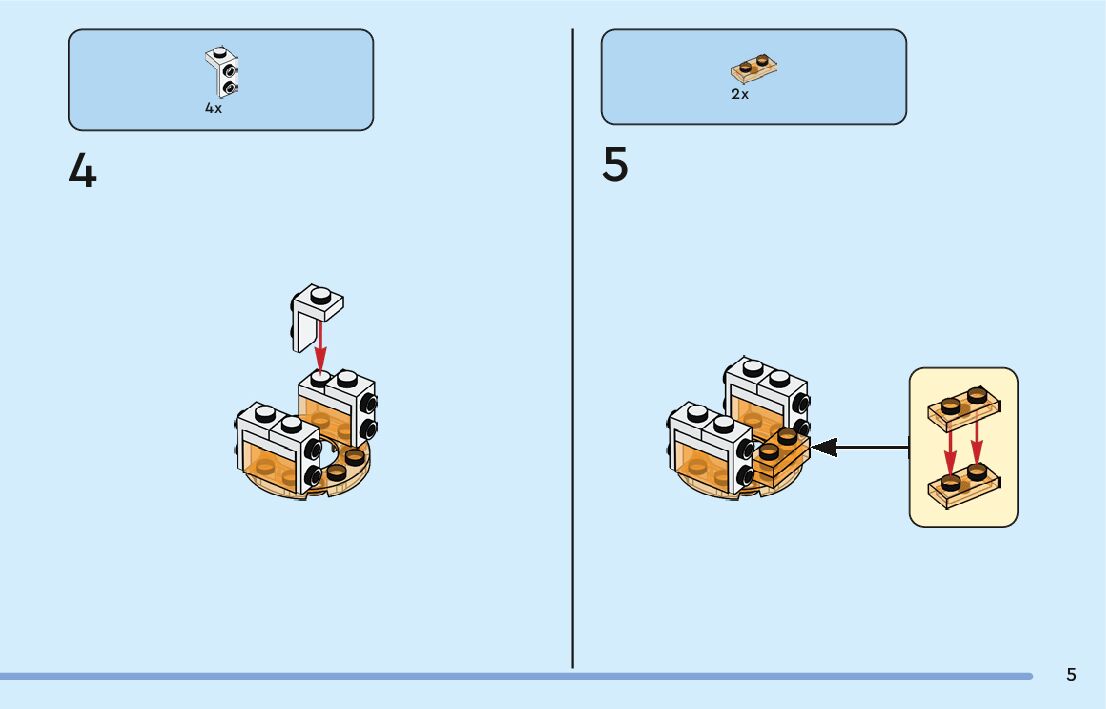 4x

4

2x

5

5