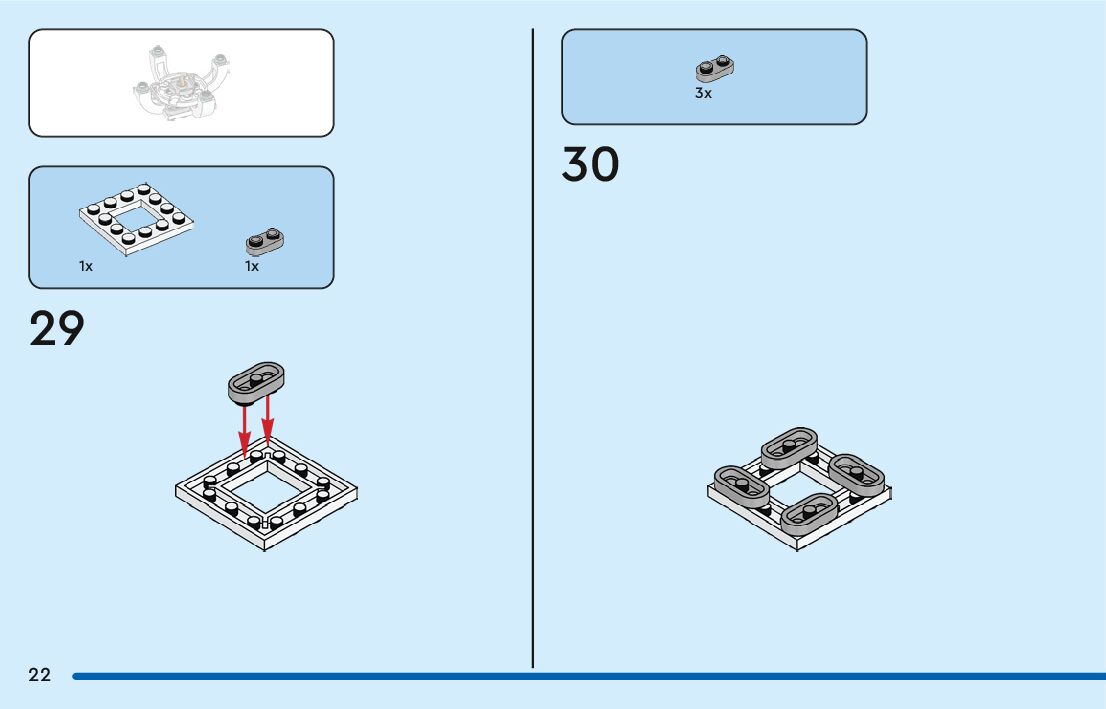 1x

1x

29

3x

30

22