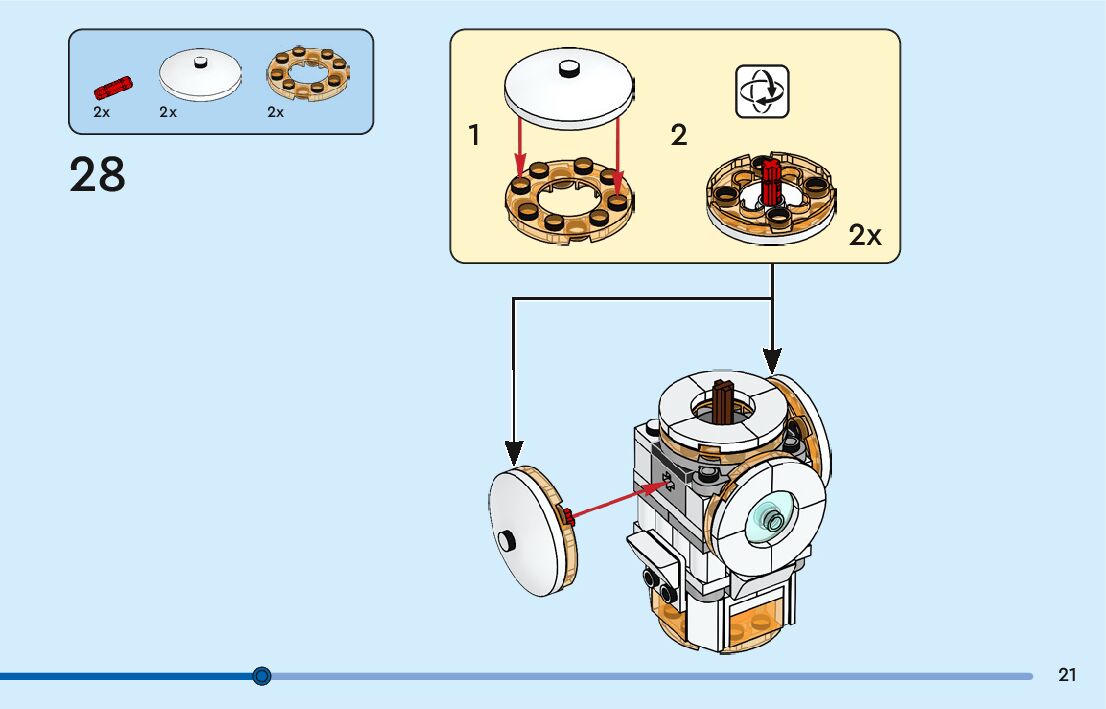 2x 2x 2x

28

1

2

2x

21