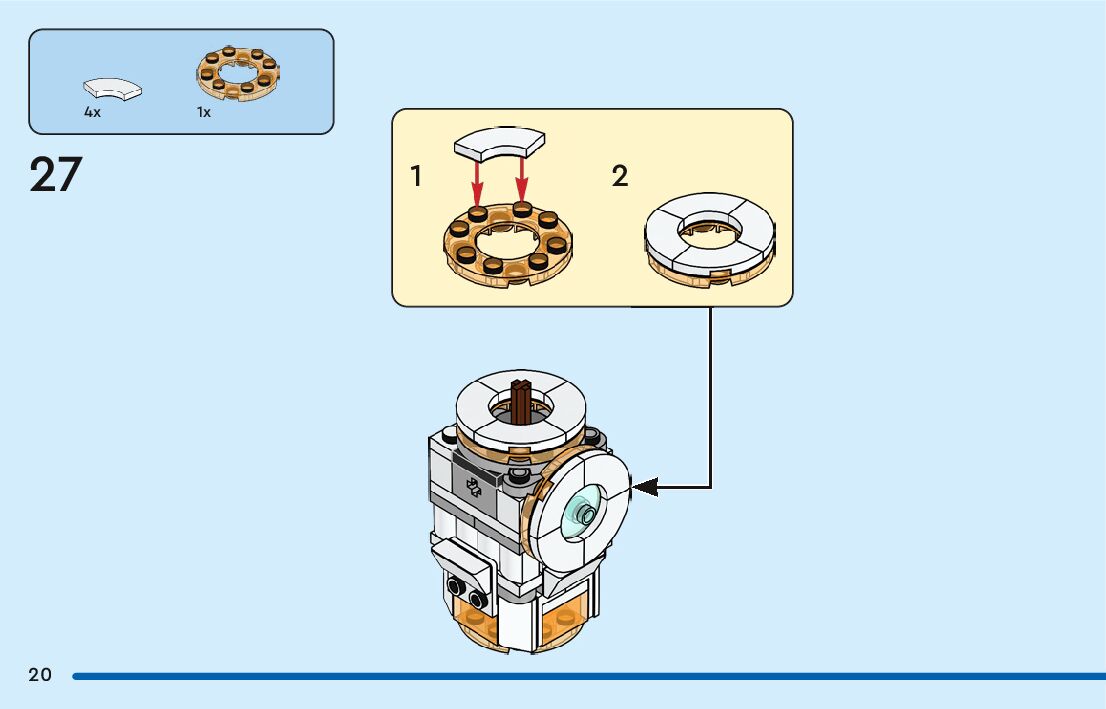 4x
1x

27

1

2

20