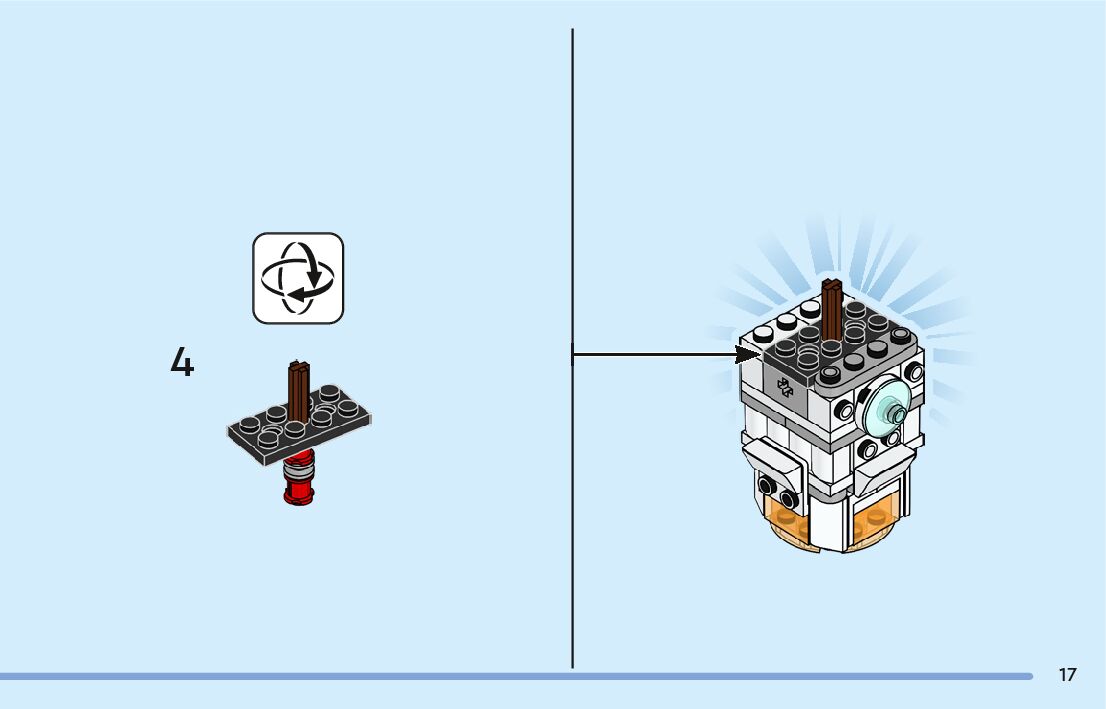 4

17