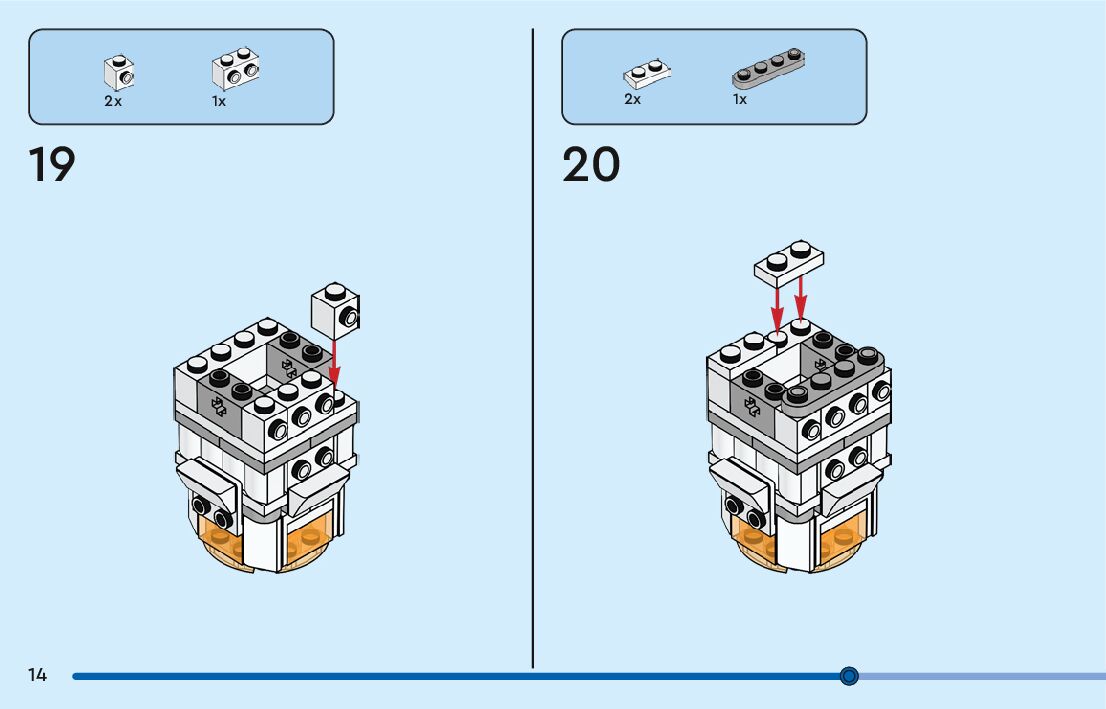 2x
1x

19

2x
1x

20

14