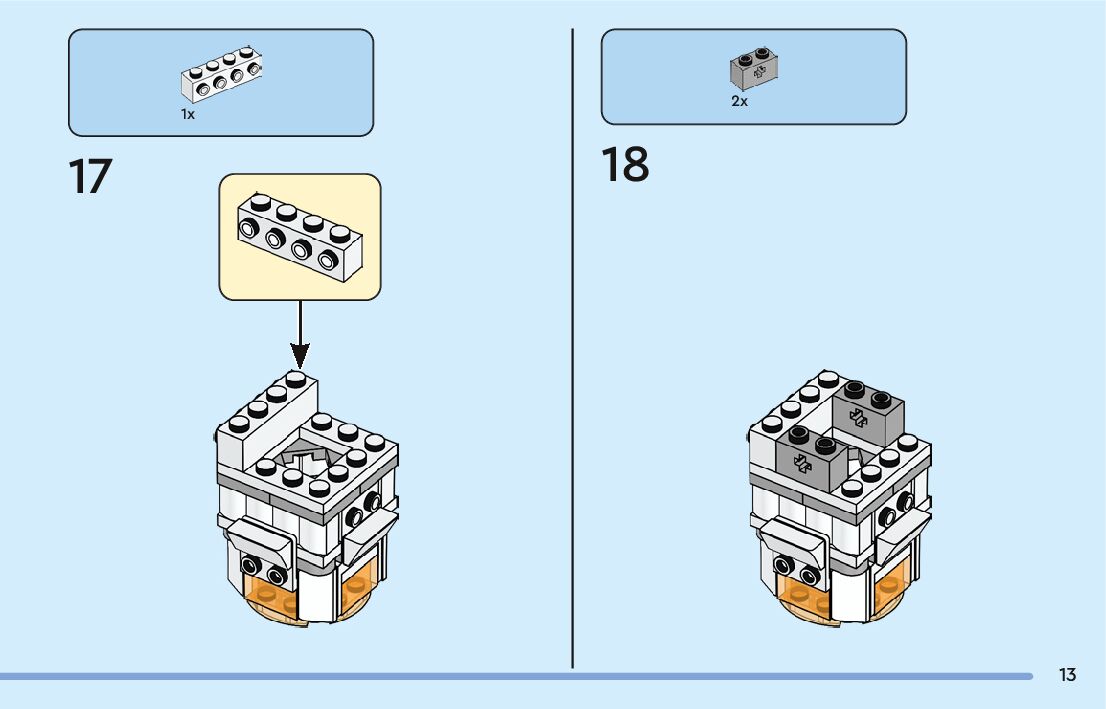 1x

17

2x

18

13