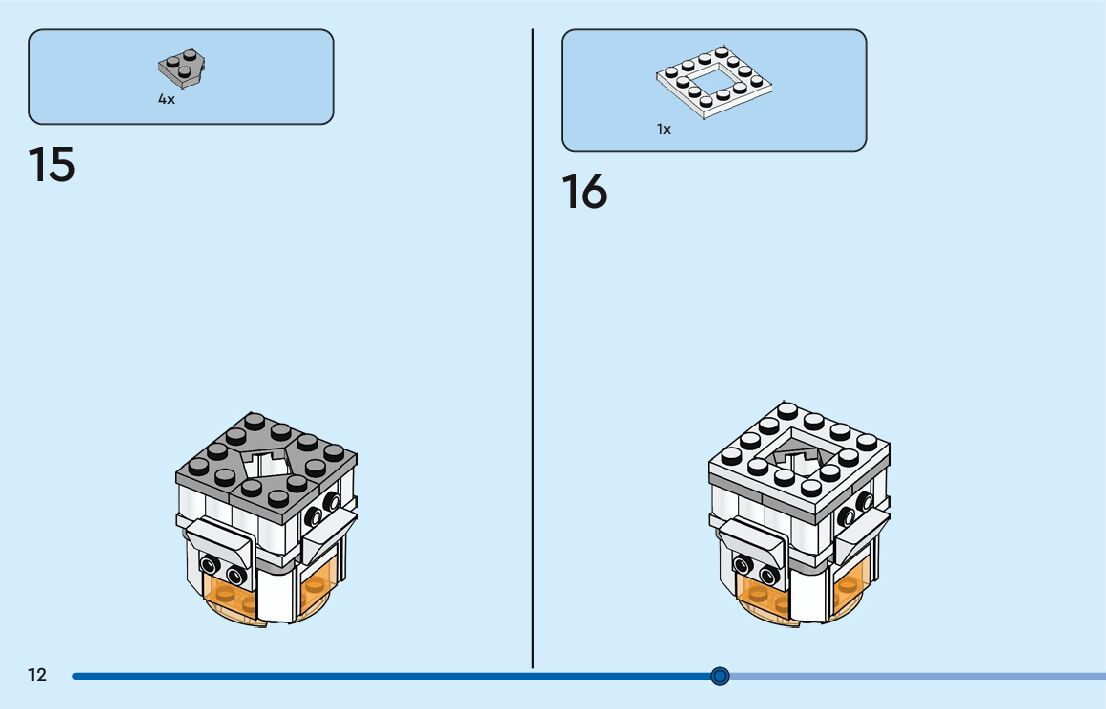 4x

15

1x

16

12