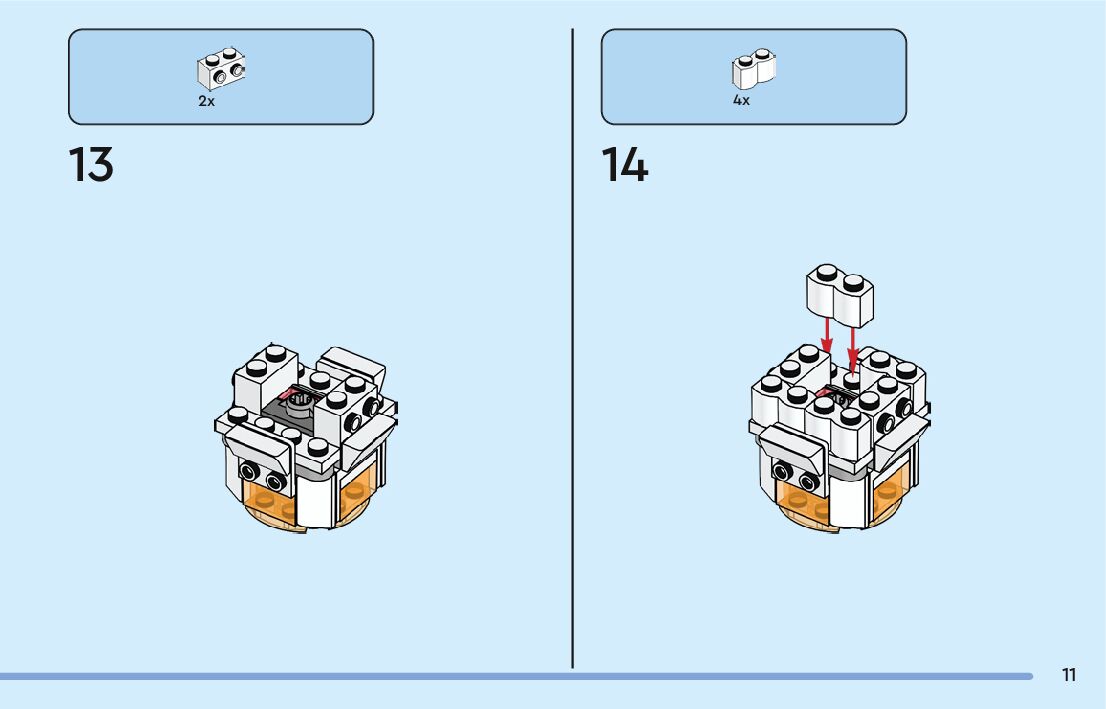 2x

13

4x

14

11