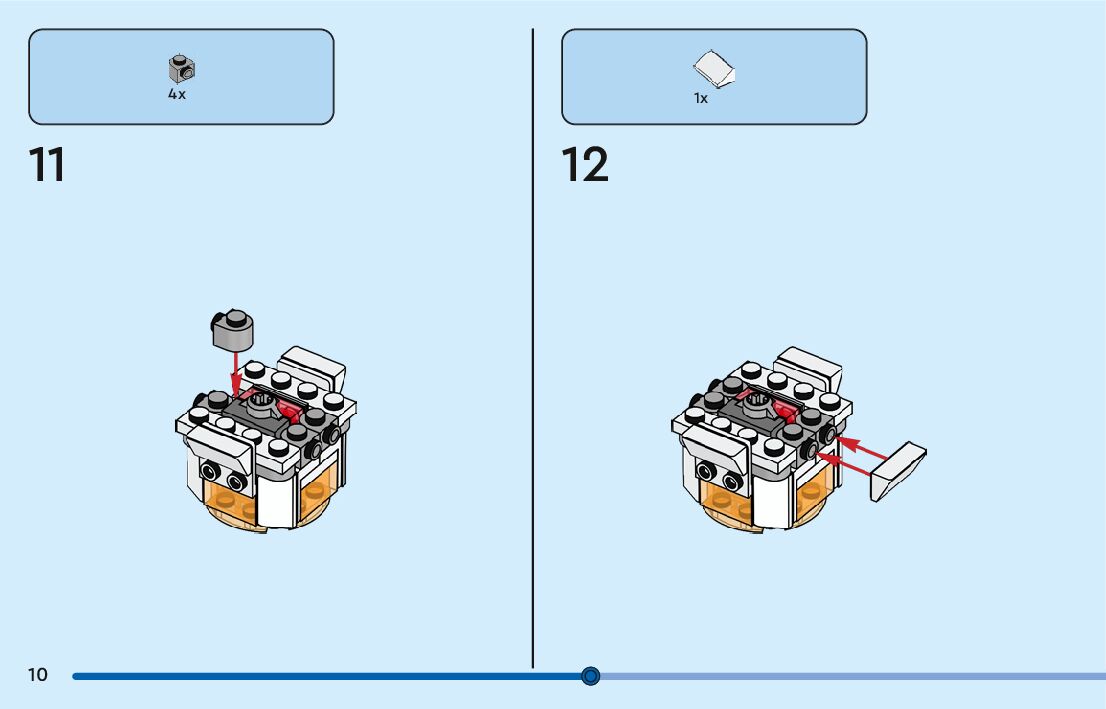 4x

11

1x

12

10