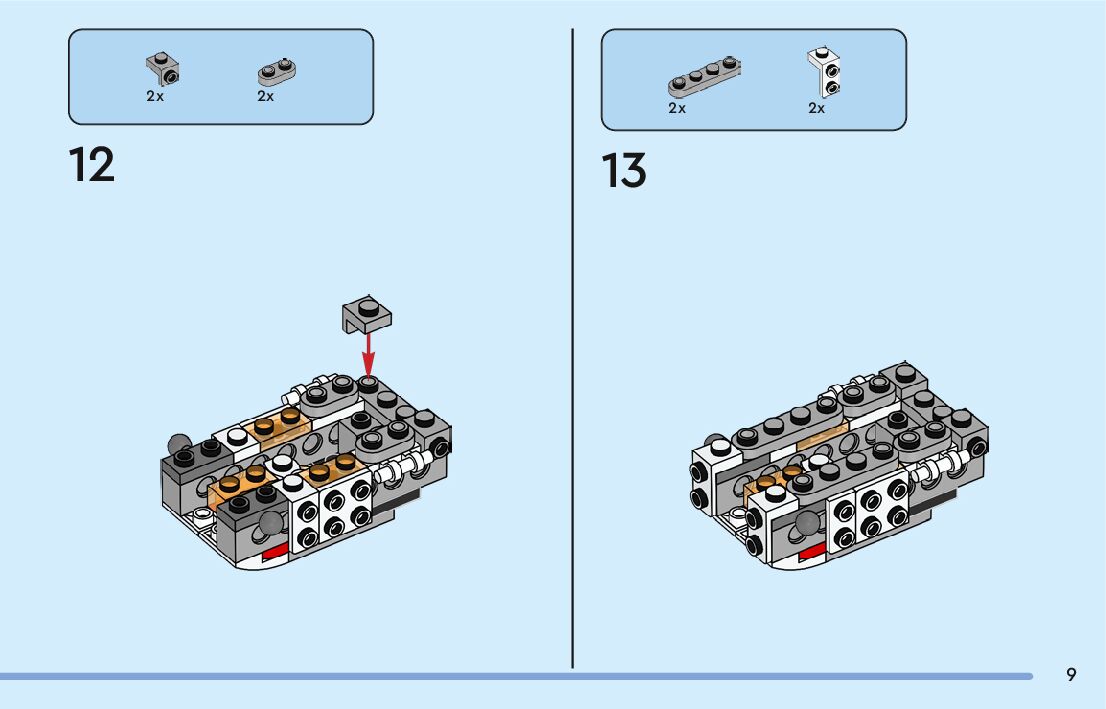 2x 2x

12

2x 2x

13

9