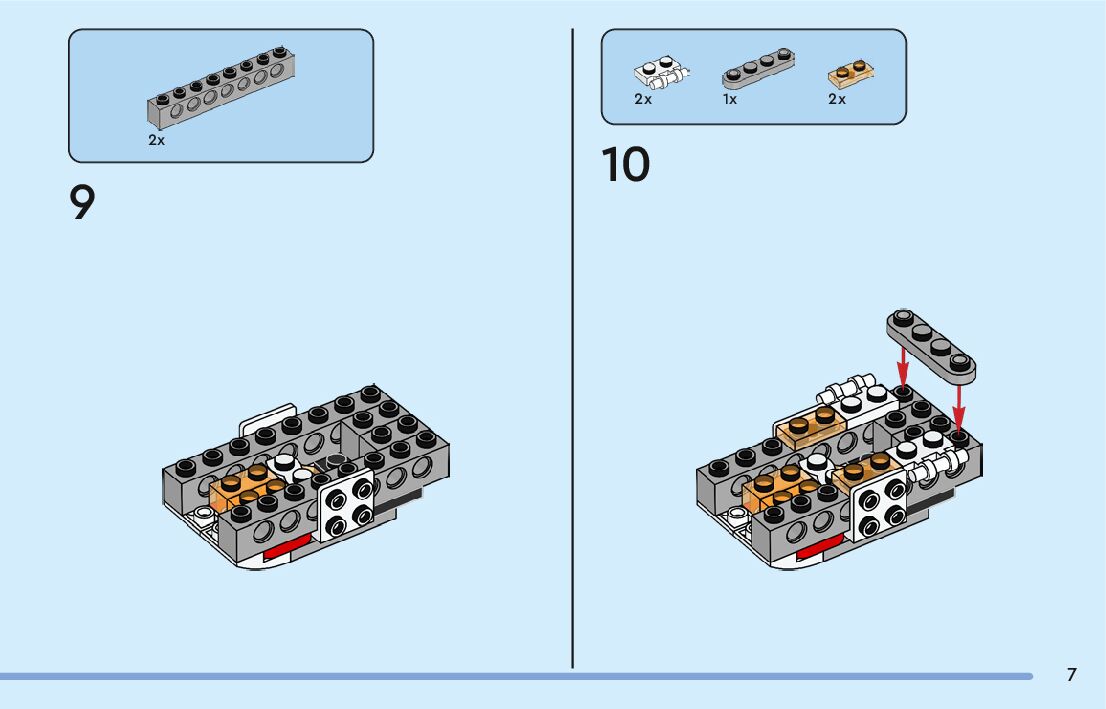 2x

9

2x 1x 2x

10

7