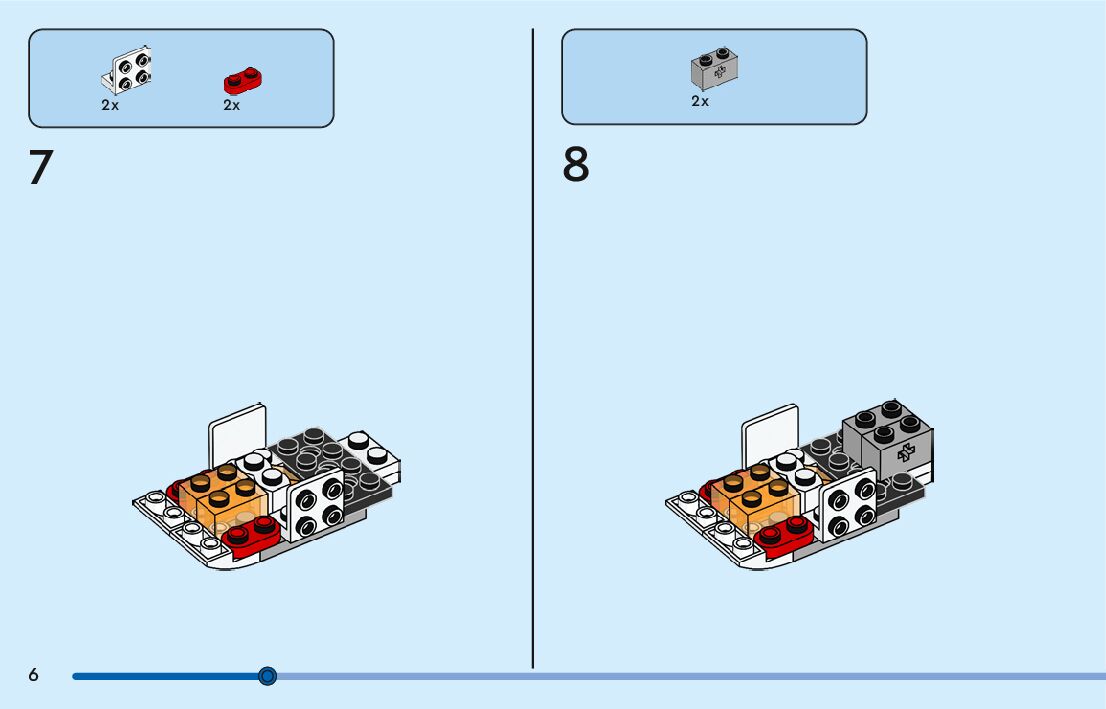 2x
2x
7

2x
8

6