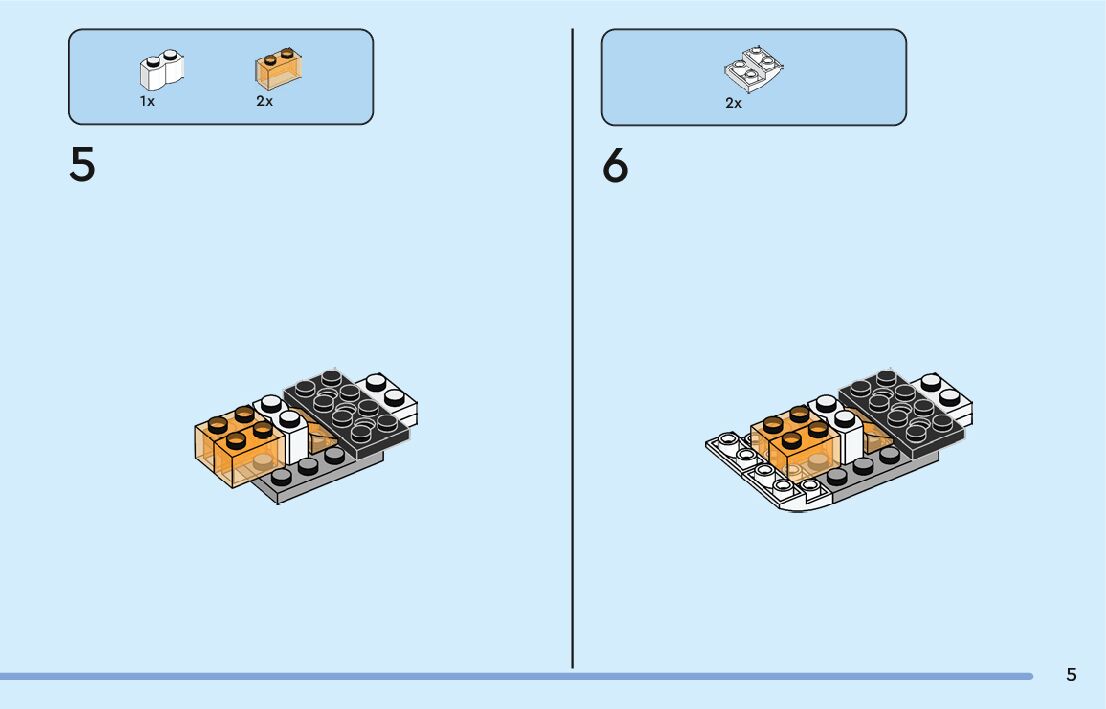 1x
2x

5

2x

6

5