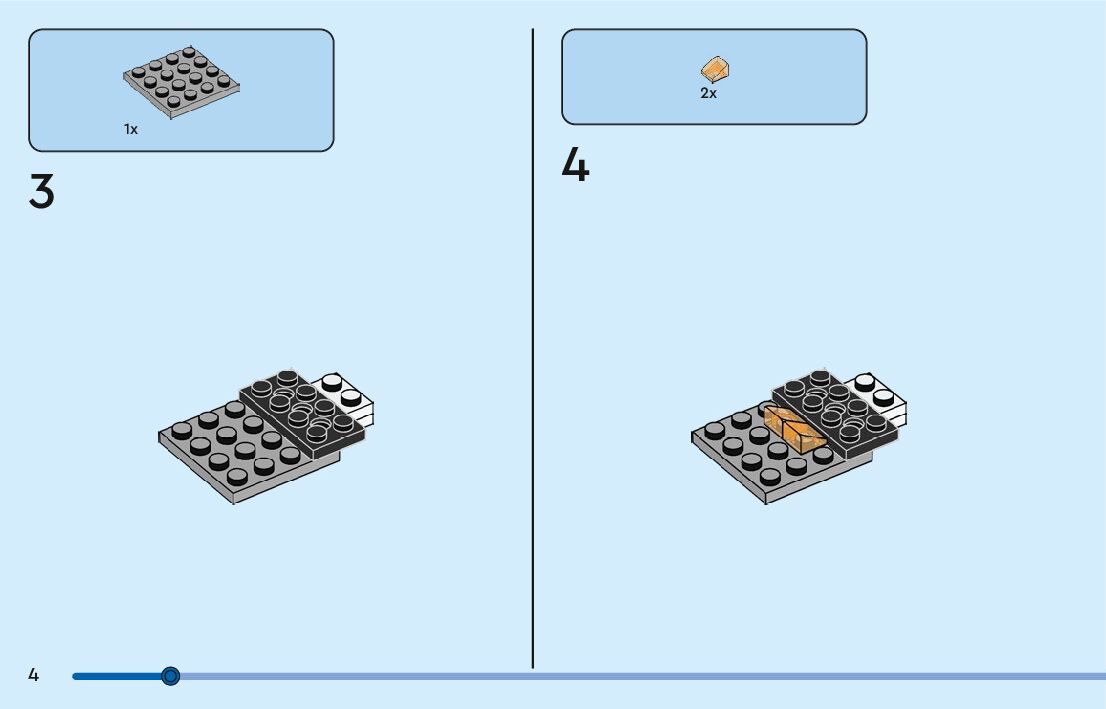 1x

3

2x

4

4