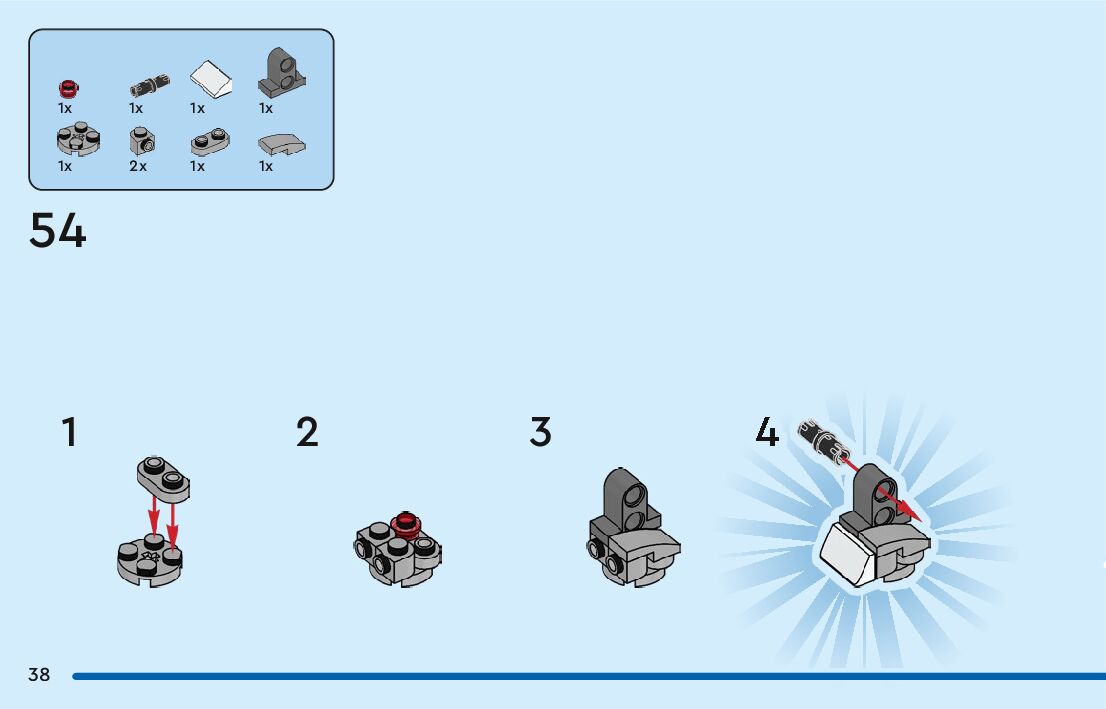 1x 1x 1x 1x
1x 2x 1x 1x

54

1

2

3

4

38