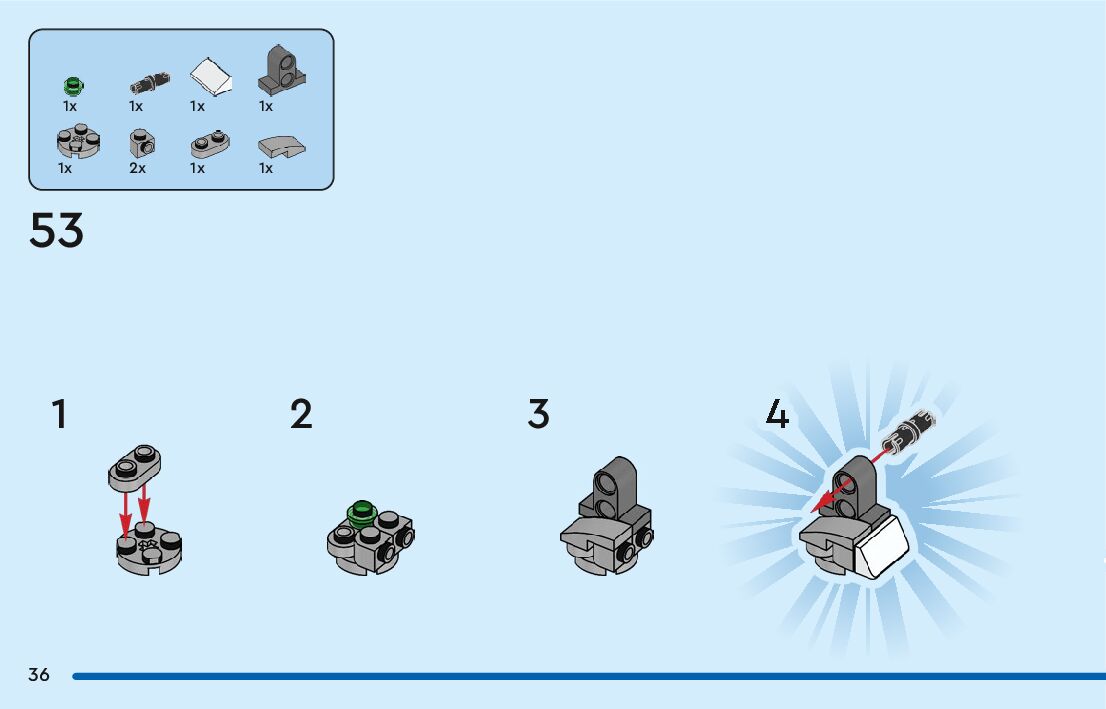 1x 1x 1x 1x
1x 2x 1x 1x

53

1

2

3

4

36