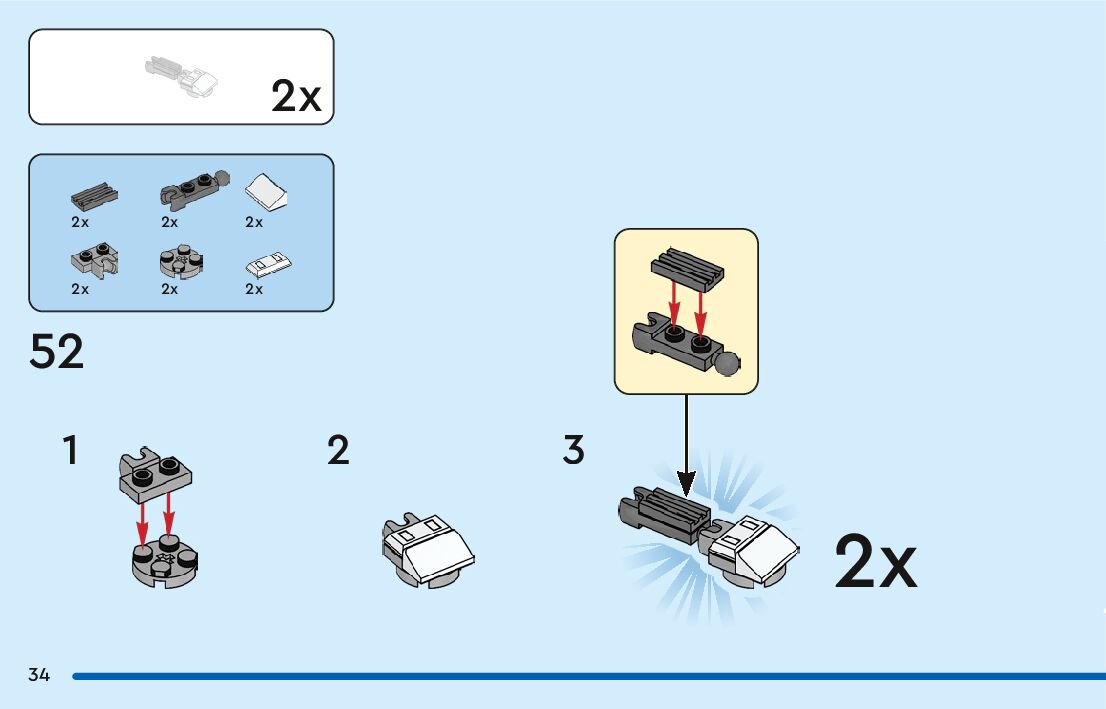 2x

2x
2x
2x
2x
2x
2x

52

1

2

3

2x

34