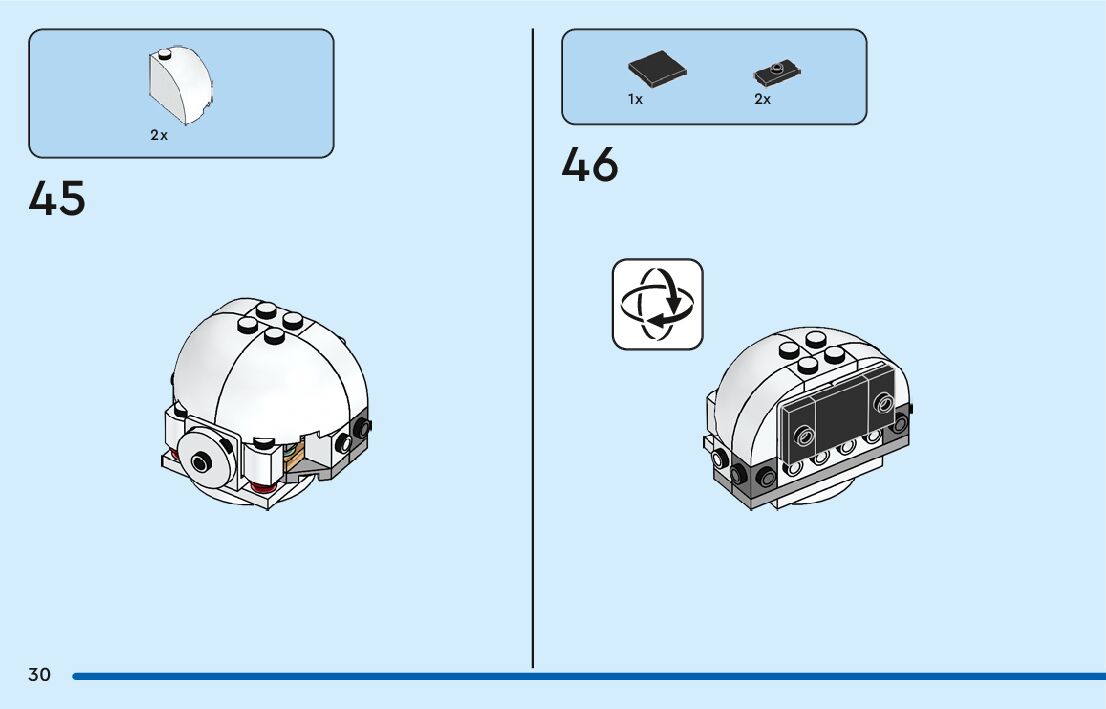 2x

45

1x 2x

46

30