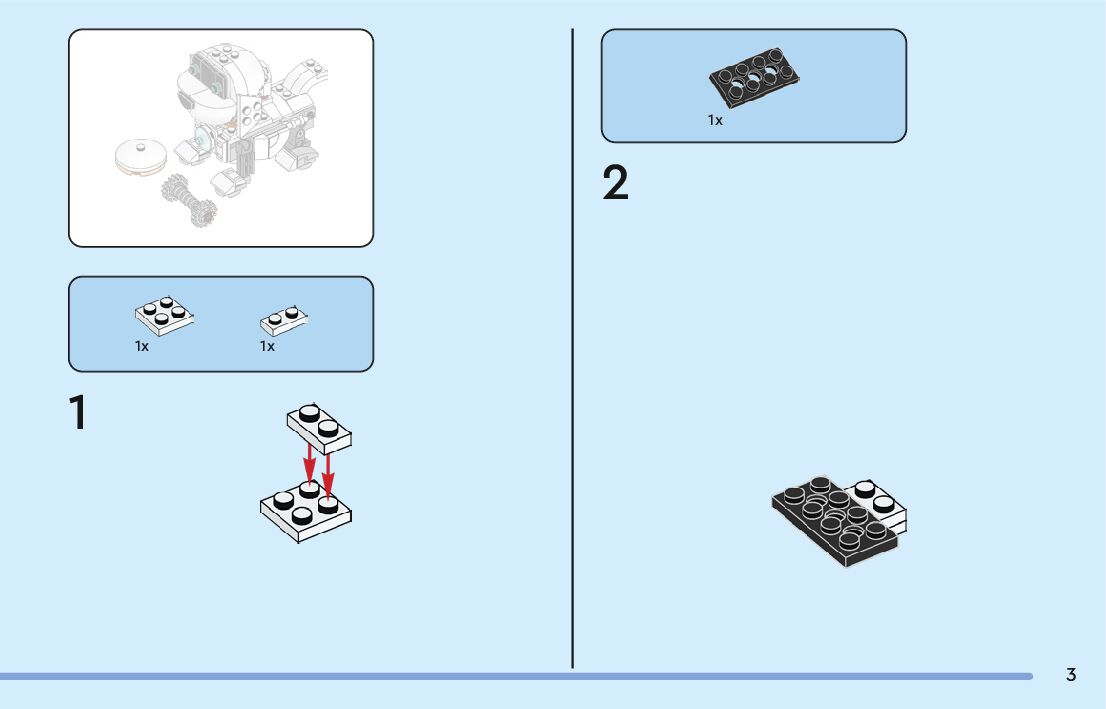 1x

1x

1

1x

2

3