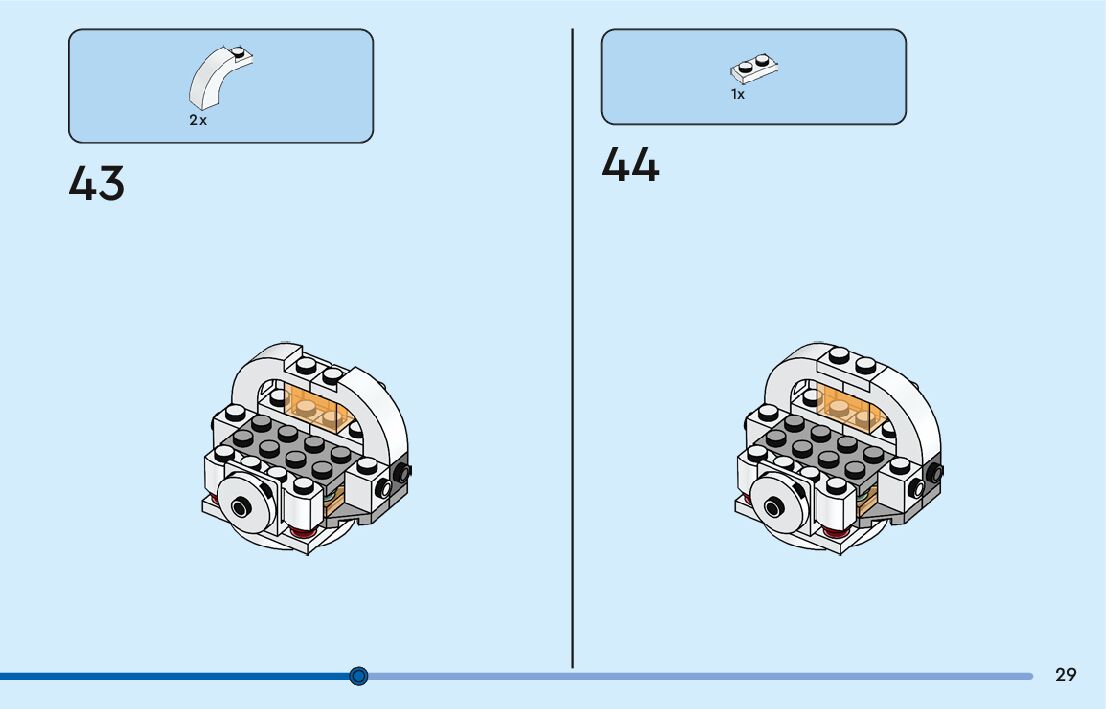 2x

43

1x

44

29