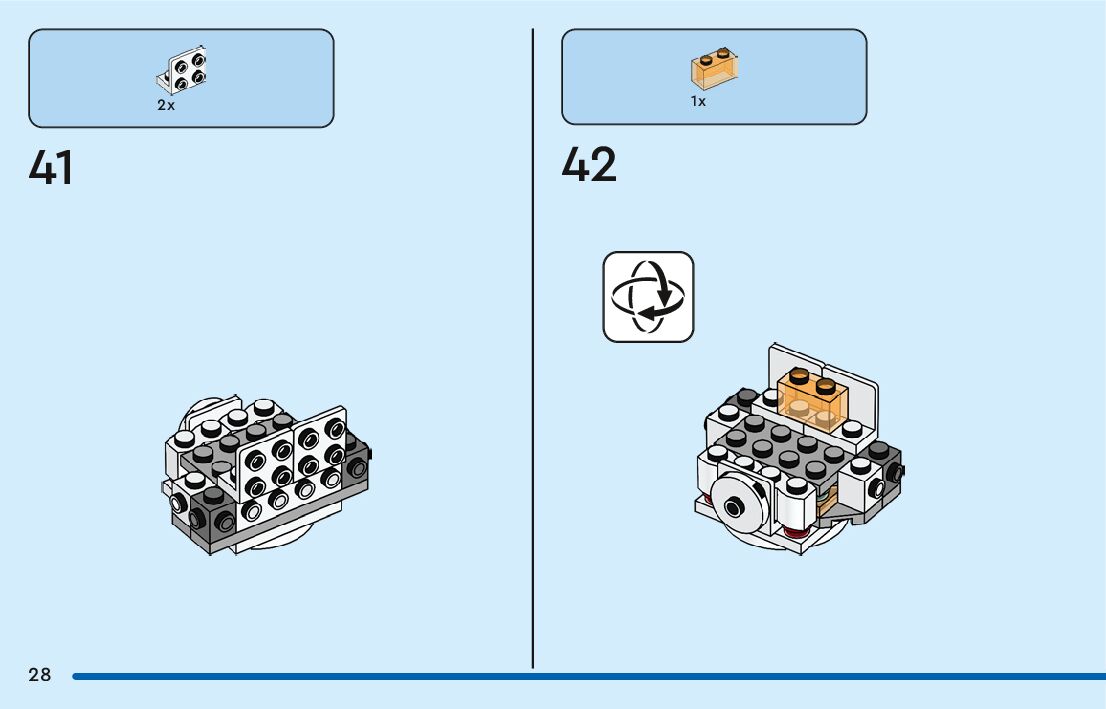 2x

41

1x

42

28