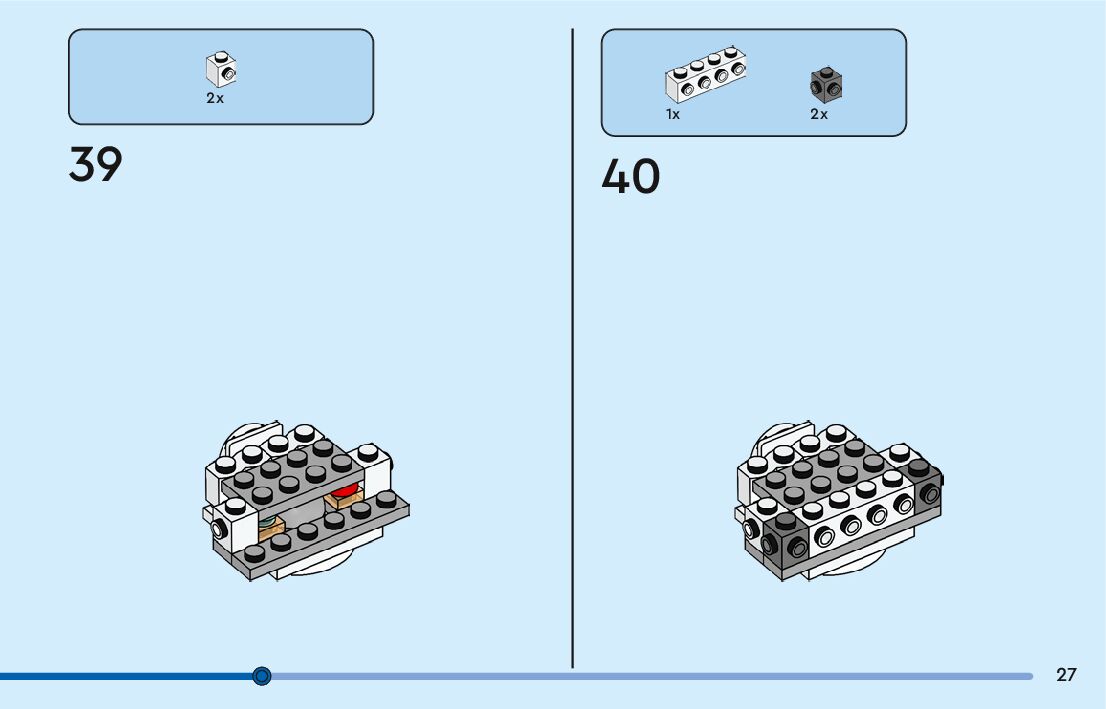 2x

39

1x 2x

40

27