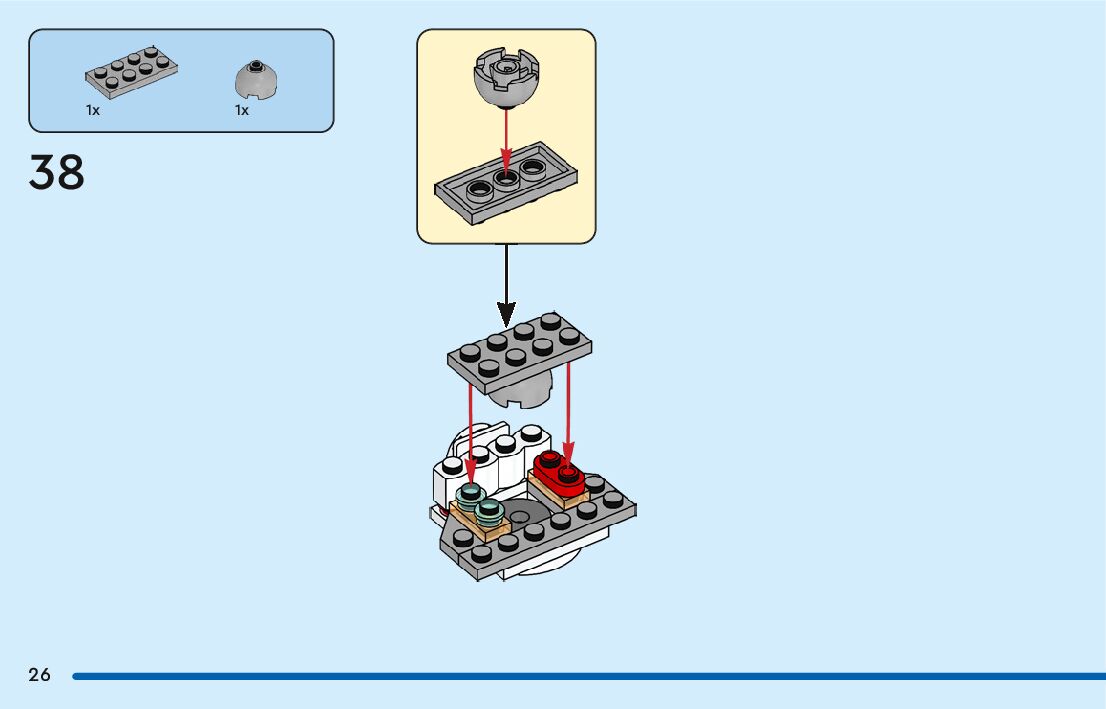 1x 1x

38

26