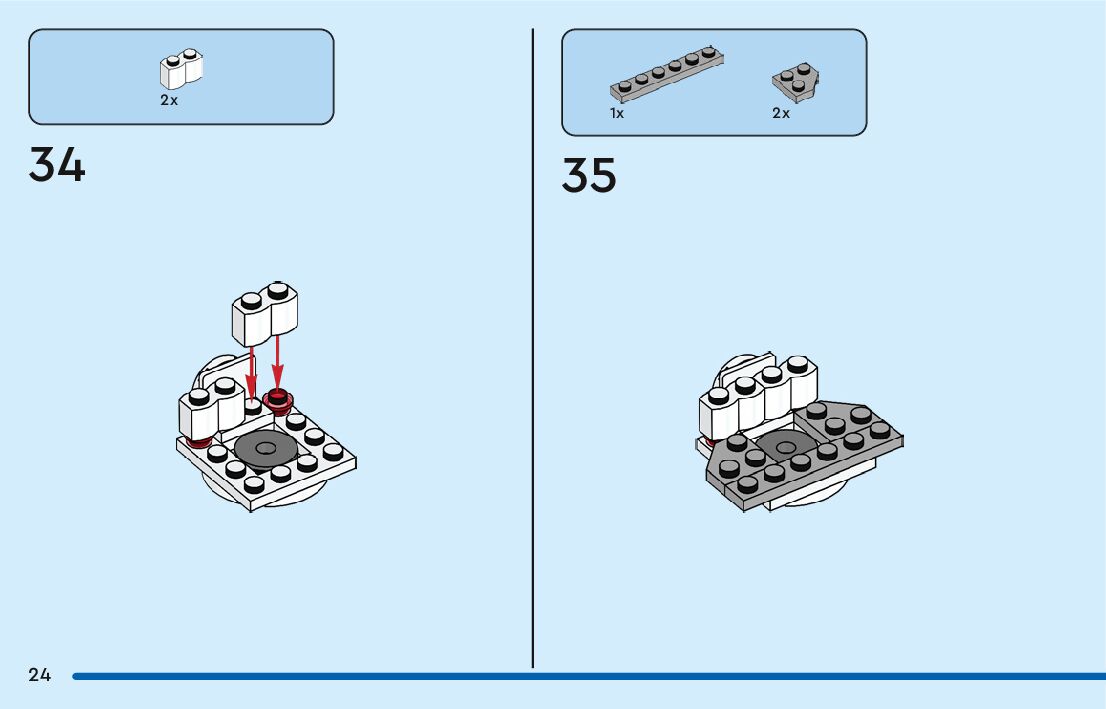 2x

34

1x

2x

35

24