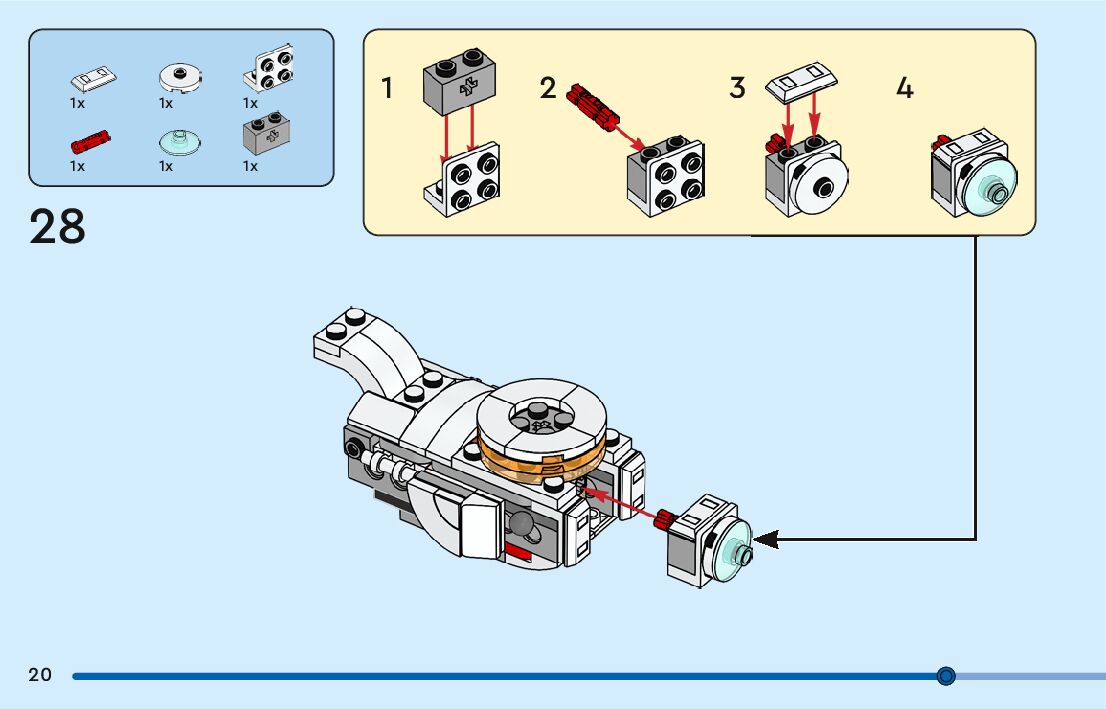 1x 1x 1x
1x 1x 1x

28

1 2 3 4

20