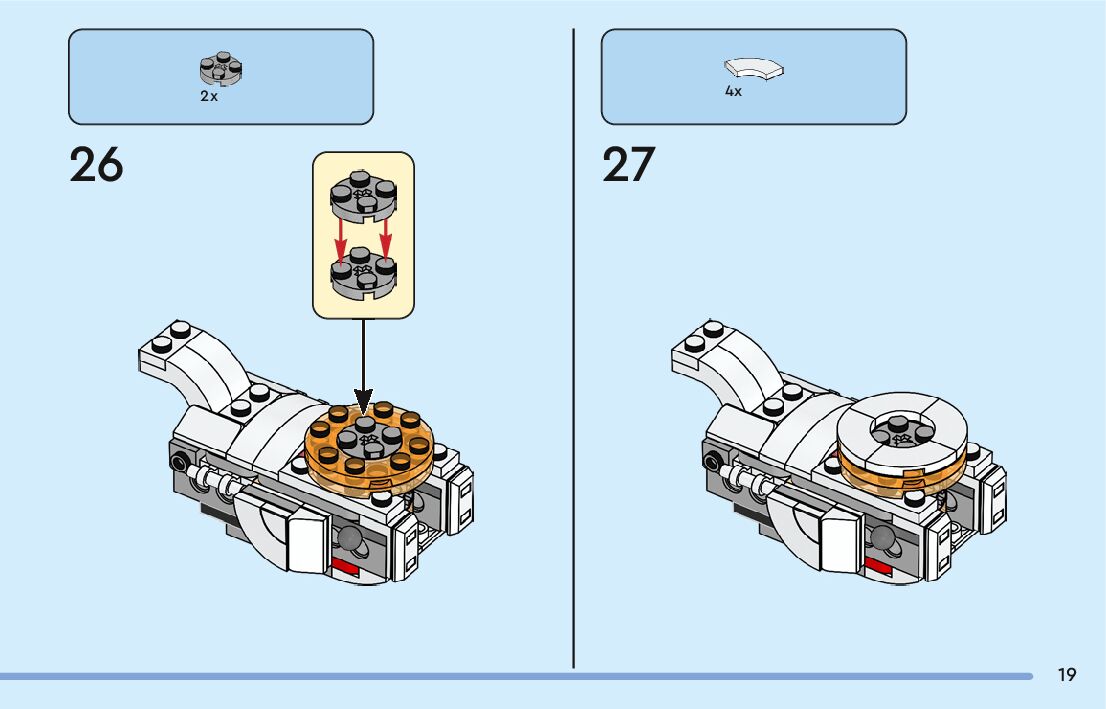 2x

26

4x

27

19