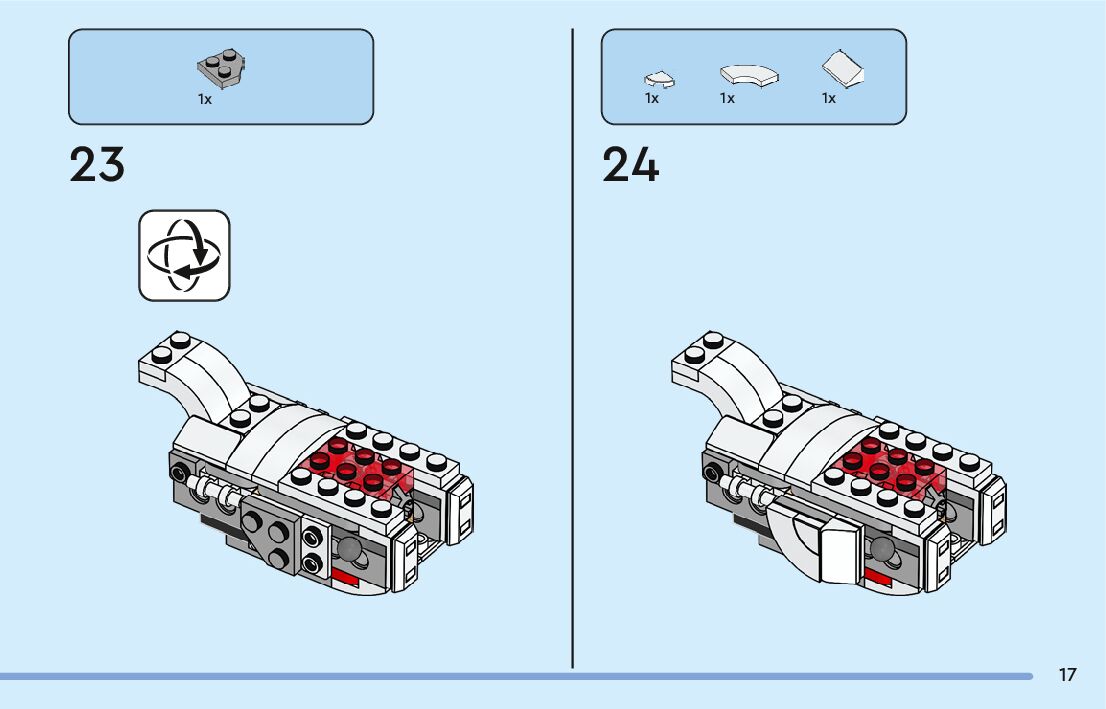 1x

23

1x 1x 1x

24

17