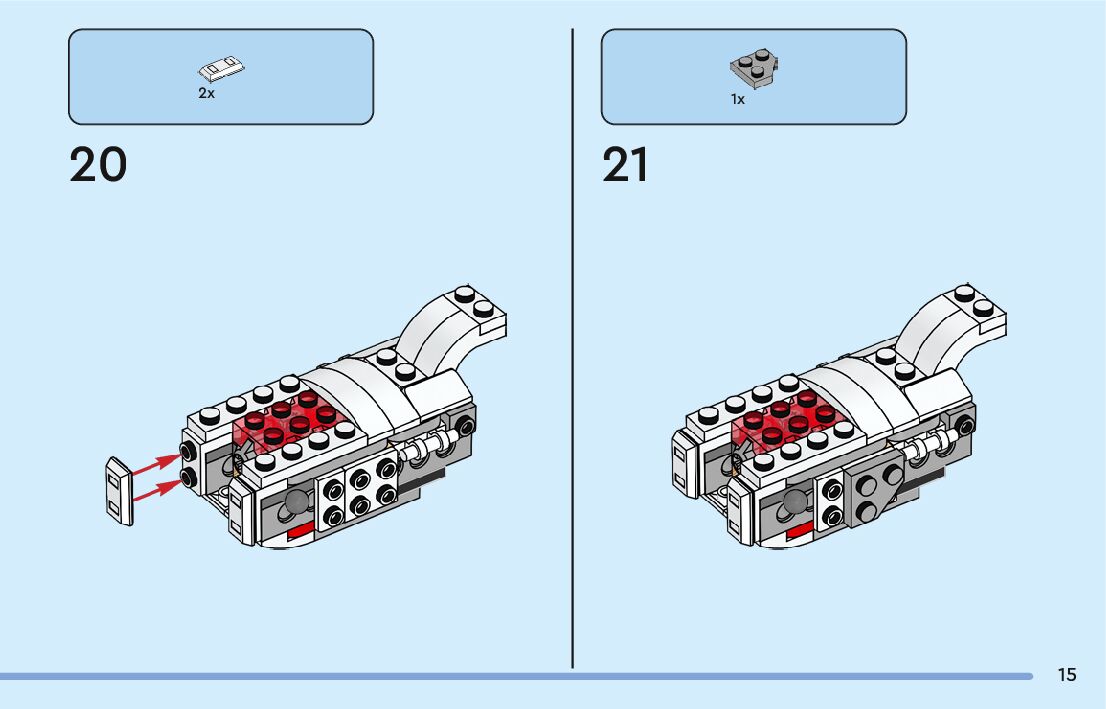 2x

20

1x

21

15