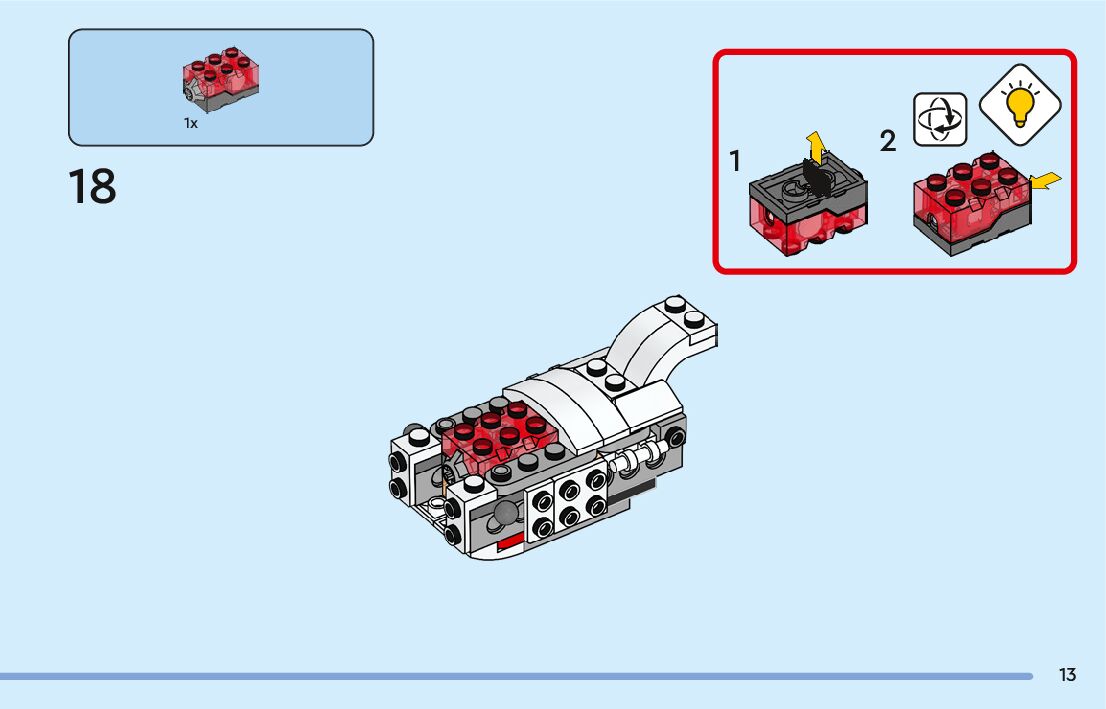 1x

18

1

2

13