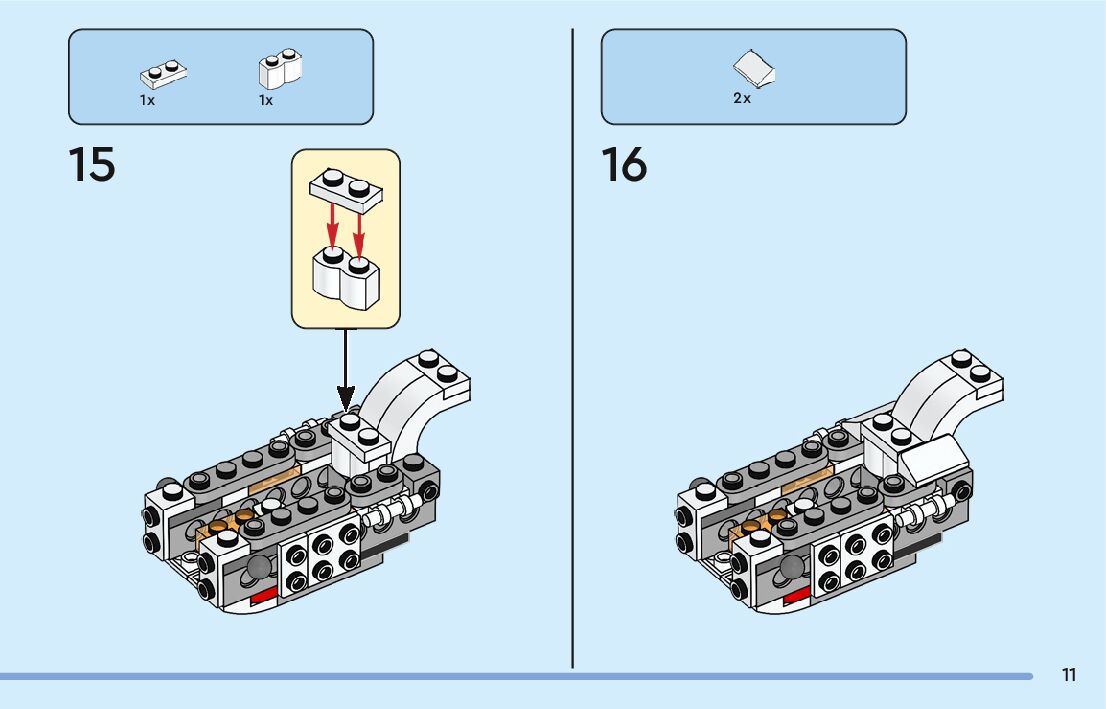 1x 1x

15

2x

16

11