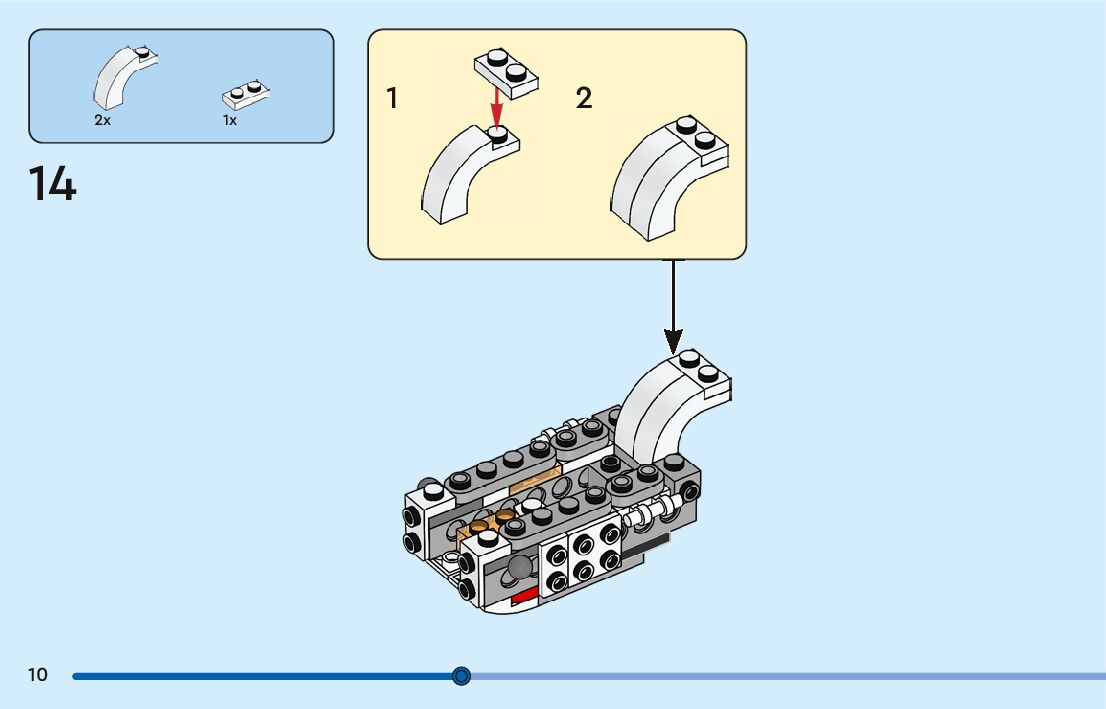 2x 1x

14

1 2

10